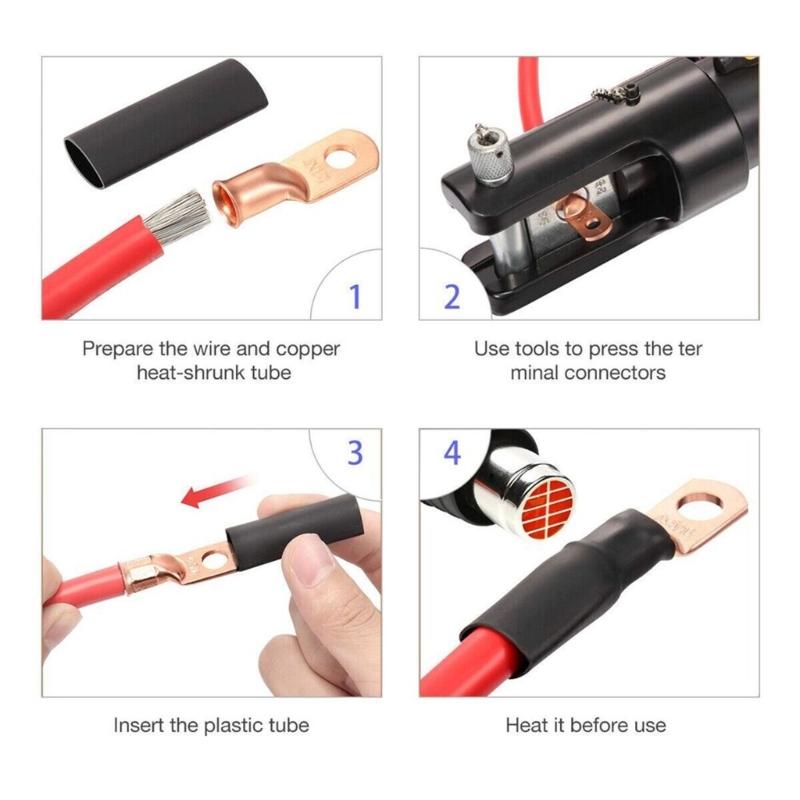 1

Prepare the wire and copper heat-shrunk tube

2

Use tools to press the ter minal connectors

3

Insert the plastic tube

4

Heat it before use