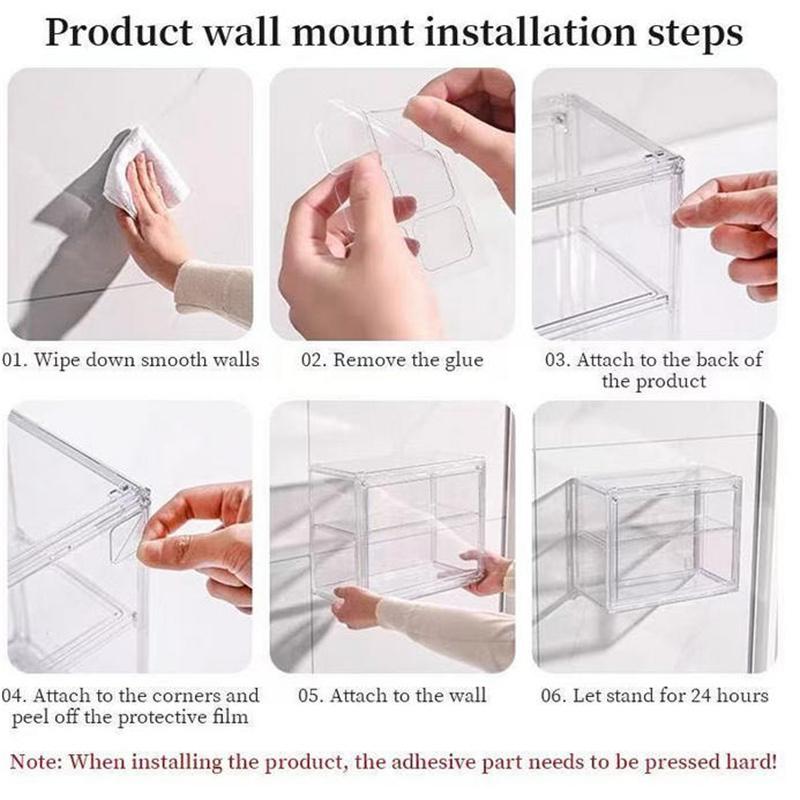 Product wall mount installation steps

01. Wipe down smooth walls

02. Remove the glue

03. Attach to the back of the product

04. Attach to the corners and peel off the protective film

05. Attach to the wall

06. Let stand for 24 hours

Note: When installing the product, the adhesive part needs to be pressed hard!