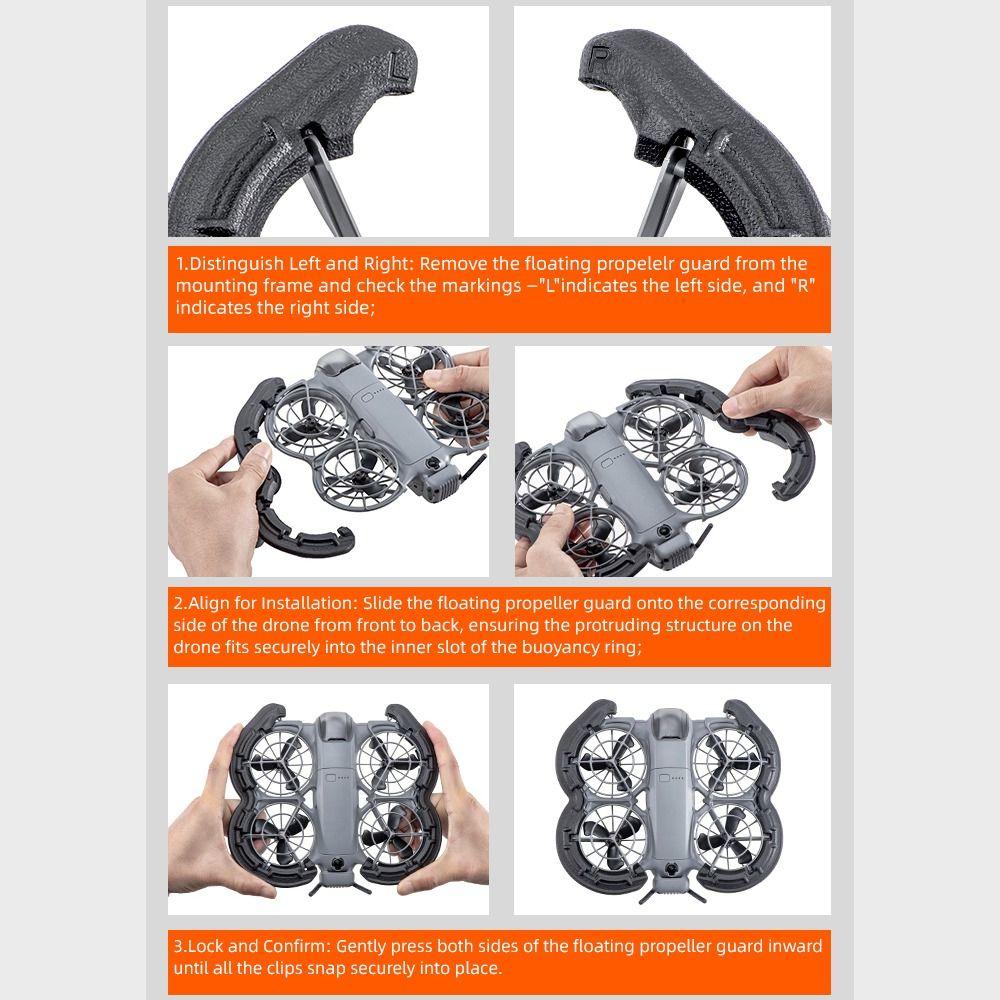 L

R

1.Distinguish Left and Right: Remove the floating propelelr guard from the mounting frame and check the markings –"L"indicates the left side, and "R" indicates the right side;

2.Align for Installation: Slide the floating propeller guard onto the corresponding side of the drone from front to back, ensuring the protruding structure on the drone fits securely into the inner slot of the buoyancy ring;

3.Lock and Confirm: Gently press both sides of the floating propeller guard inward until all the clips snap securely into place.