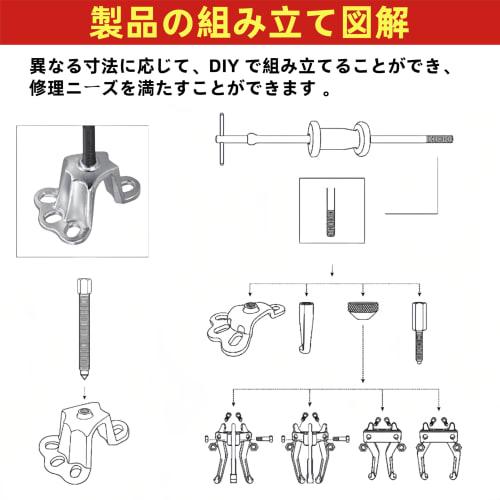 製品の組み立て図解

異なる寸法に応じて、DIY で組み立てることができ、修理ニーズを満たすことができます 。