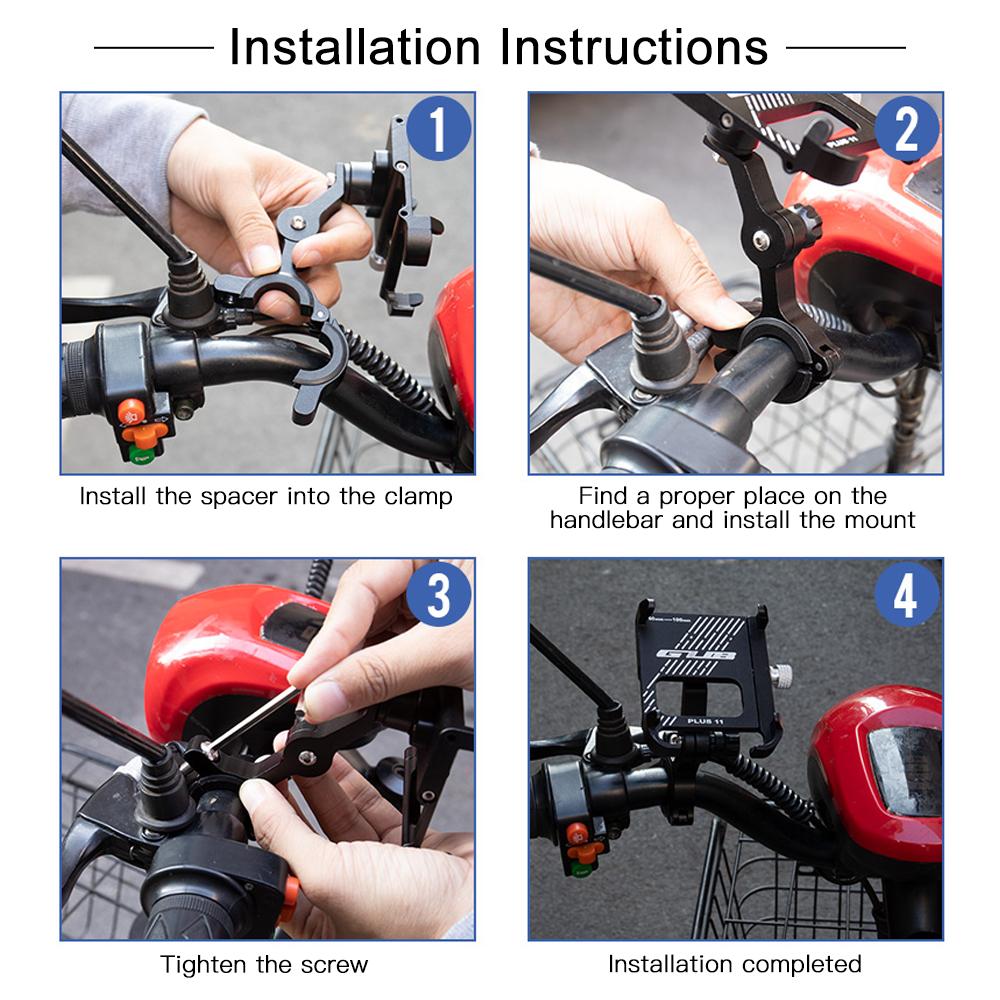 Installation Instructions

1

Install the spacer into the clamp

2

PLUS 11

Find a proper place on the handlebar and install the mount

3

Tighten the screw

4

GUB

PLUS 11

Installation completed