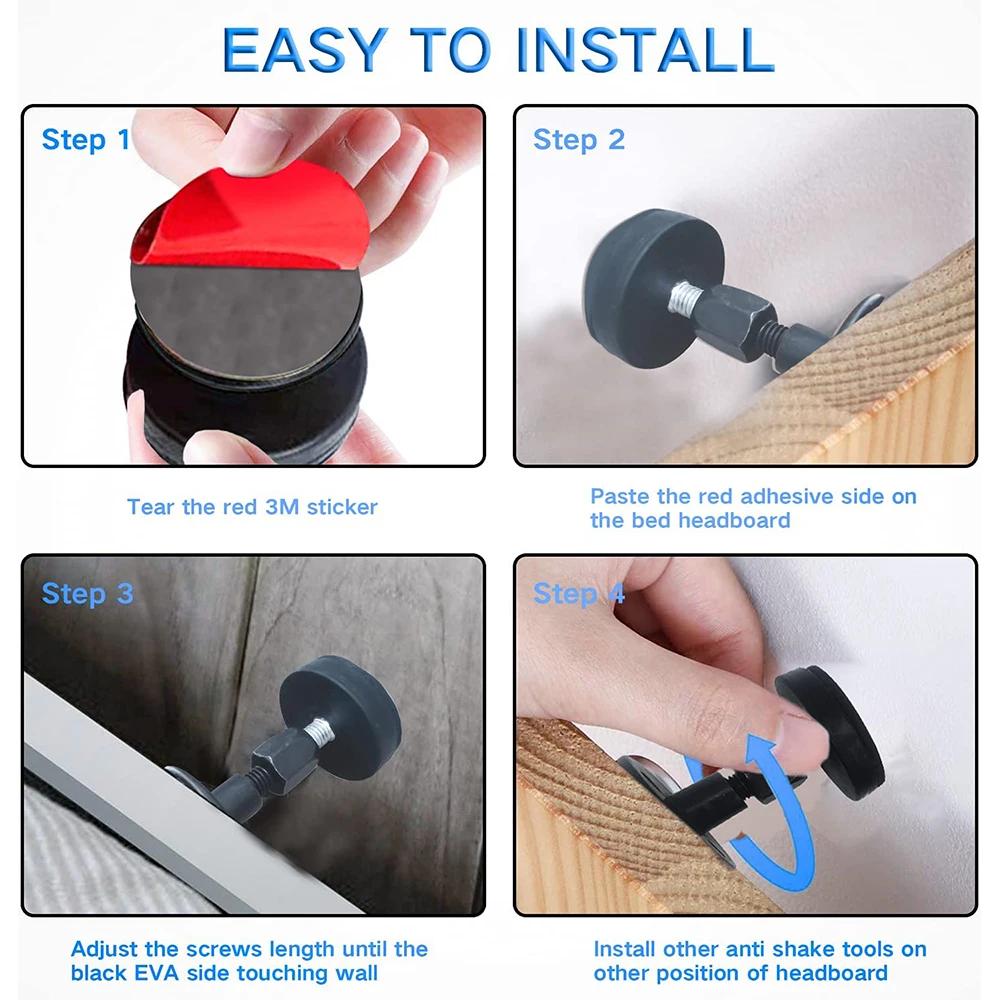 EASY TO INSTALL

Step 1

Tear the red 3M sticker

Step 2

Paste the red adhesive side on the bed headboard

Step 3

Adjust the screws length until the black EVA side touching wall

Step 4

Install other anti shake tools on other position of headboard