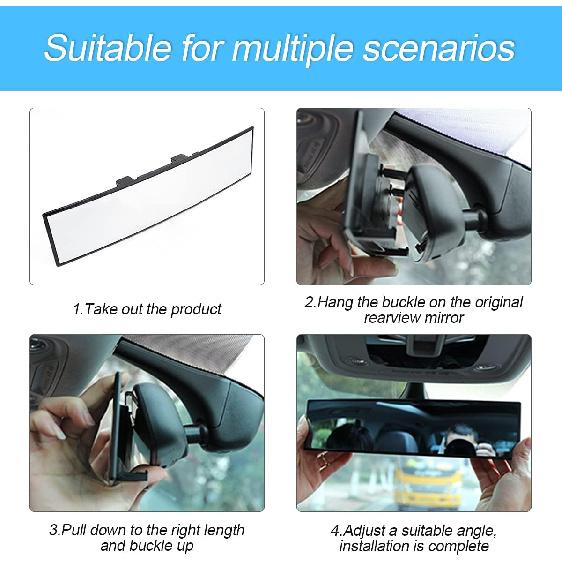 Suitable for multiple scenarios

1.Take out the product

2.Hang the buckle on the original rearview mirror

3.Pull down to the right length and buckle up

4.Adjust a suitable angle, installation is complete