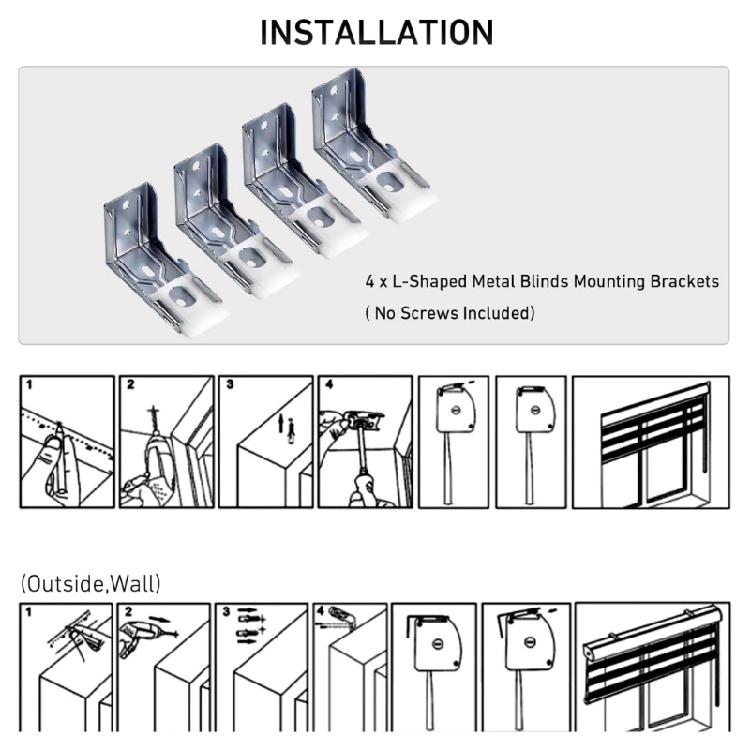 INSTALLATION

4 x L-Shaped Metal Blinds Mounting Brackets
( No Screws Included)

1
2
3
4

(Outside,Wall)

1
2
3
4