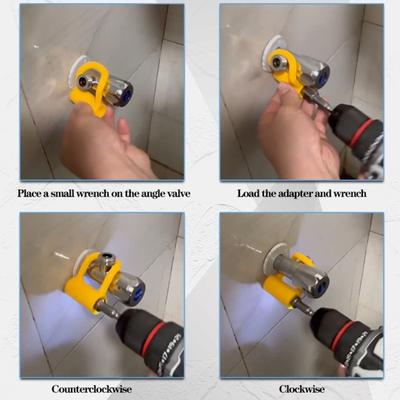 Place a small wrench on the angle valve

Load the adapter and wrench

Counterclockwise

Clockwise