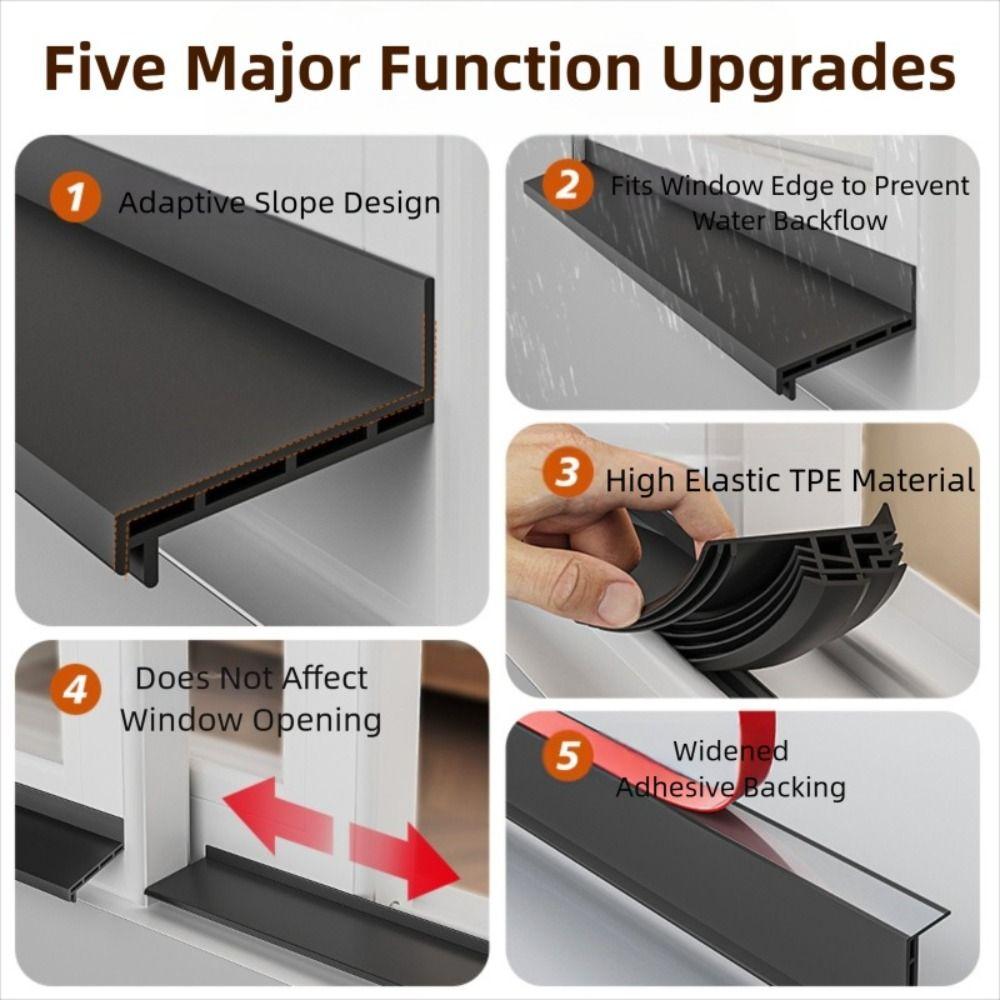 Five Major Function Upgrades

1 Adaptive Slope Design

2 Fits Window Edge to Prevent Water Backflow

3 High Elastic TPE Material

4 Does Not Affect Window Opening

5 Widened Adhesive Backing