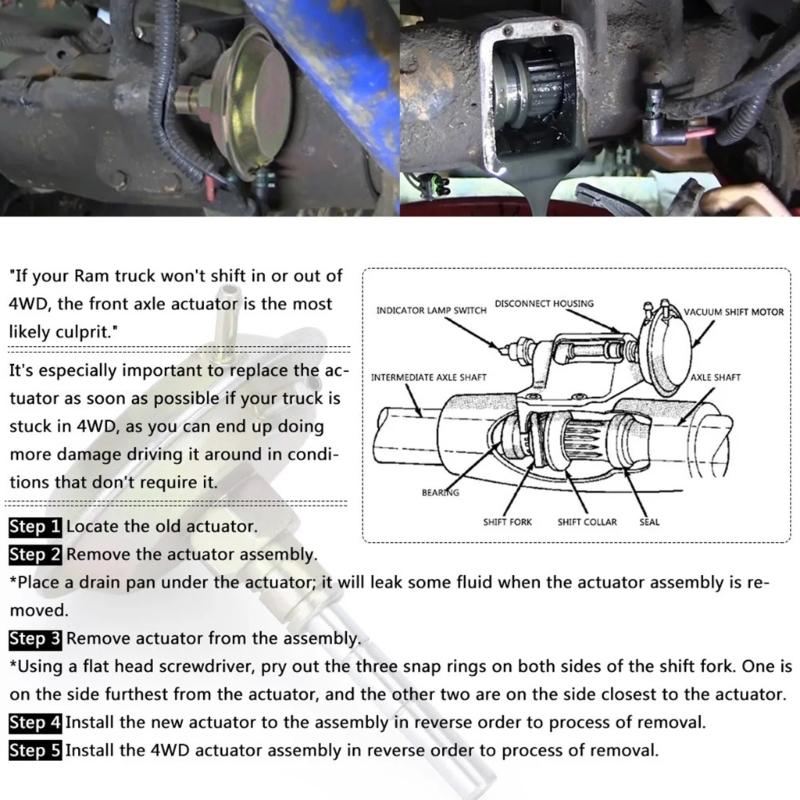 "If your Ram truck won't shift in or out of 4WD, the front axle actuator is the most likely culprit."

It's especially important to replace the actuator as soon as possible if your truck is stuck in 4WD, as you can end up doing more damage driving it around in conditions that don't require it.

INDICATOR LAMP SWITCH
DISCONNECT HOUSING
VACUUM SHIFT MOTOR
INTERMEDIATE AXLE SHAFT
AXLE SHAFT
BEARING
SHIFT FORK
SHIFT COLLAR
SEAL

Step 1 Locate the old actuator.
Step 2 Remove the actuator assembly.
*Place a drain pan under the actuator; it will leak some fluid when the actuator assembly is removed.
Step 3 Remove actuator from the assembly.
*Using a flat head screwdriver, pry out the three snap rings on both sides of the shift fork. One is on the side furthest from the actuator, and the other two are on the side closest to the actuator.
Step 4 Install the new actuator to the assembly in reverse order to process of removal.
Step 5 Install the 4WD actuator assembly in reverse order to process of removal.