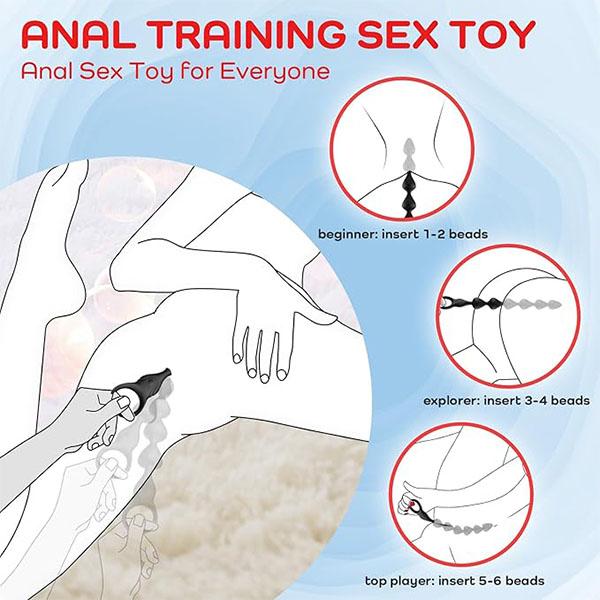 ANAL TRAINING SEX TOY
Anal Sex Toy for Everyone

beginner: insert 1-2 beads

explorer: insert 3-4 beads

top player: insert 5-6 beads