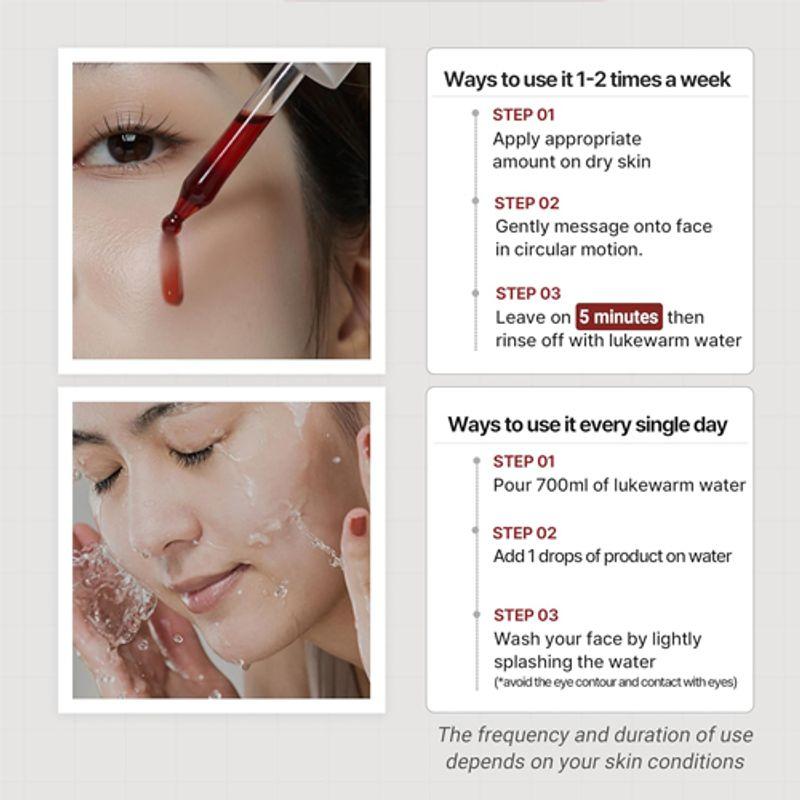 Ways to use it 1-2 times a week

STEP 01
Apply appropriate amount on dry skin

STEP 02
Gently message onto face in circular motion.

STEP 03
Leave on 5 minutes then rinse off with lukewarm water

Ways to use it every single day

STEP 01
Pour 700ml of lukewarm water

STEP 02
Add 1 drops of product on water

STEP 03
Wash your face by lightly splashing the water
(*avoid the eye contour and contact with eyes)

The frequency and duration of use depends on your skin conditions