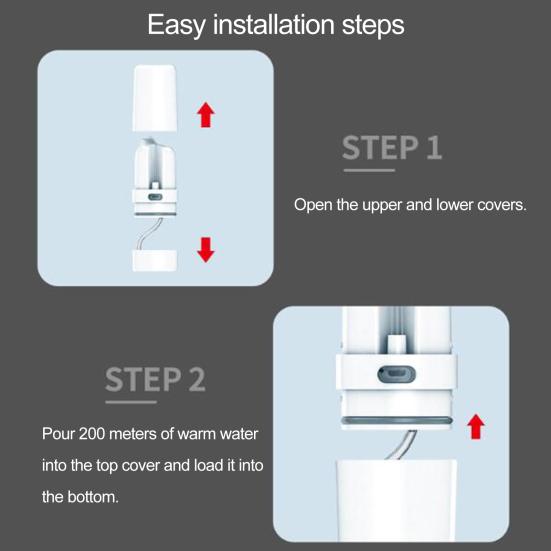 Easy installation steps

STEP 1

Open the upper and lower covers.

STEP 2

Pour 200 meters of warm water into the top cover and load it into the bottom.