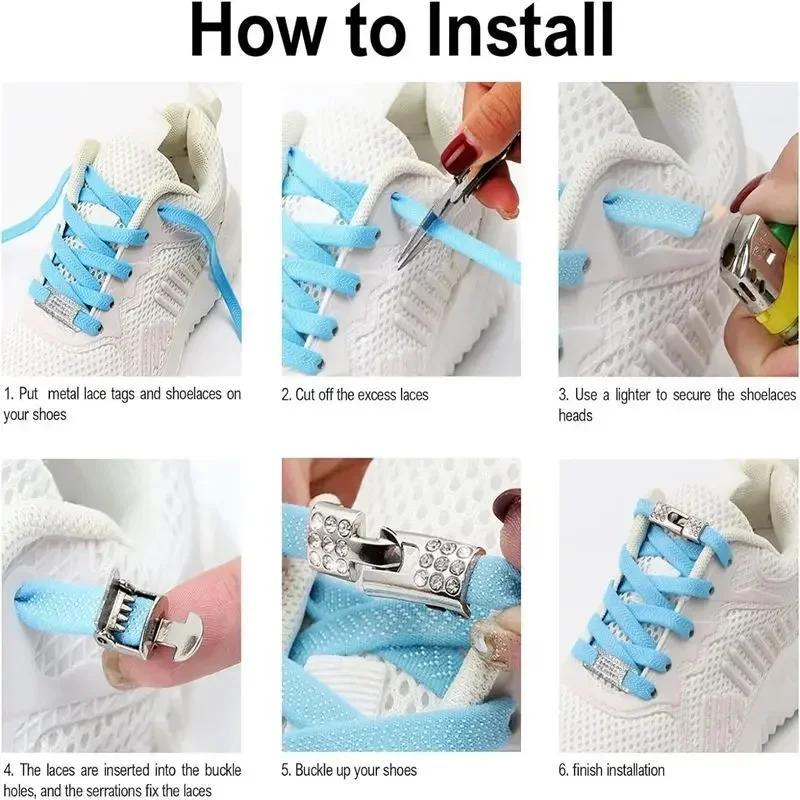 How to Install

1. Put metal lace tags and shoelaces on your shoes

2. Cut off the excess laces

3. Use a lighter to secure the shoelaces heads

4. The laces are inserted into the buckle holes, and the serrations fix the laces

5. Buckle up your shoes

6. finish installation