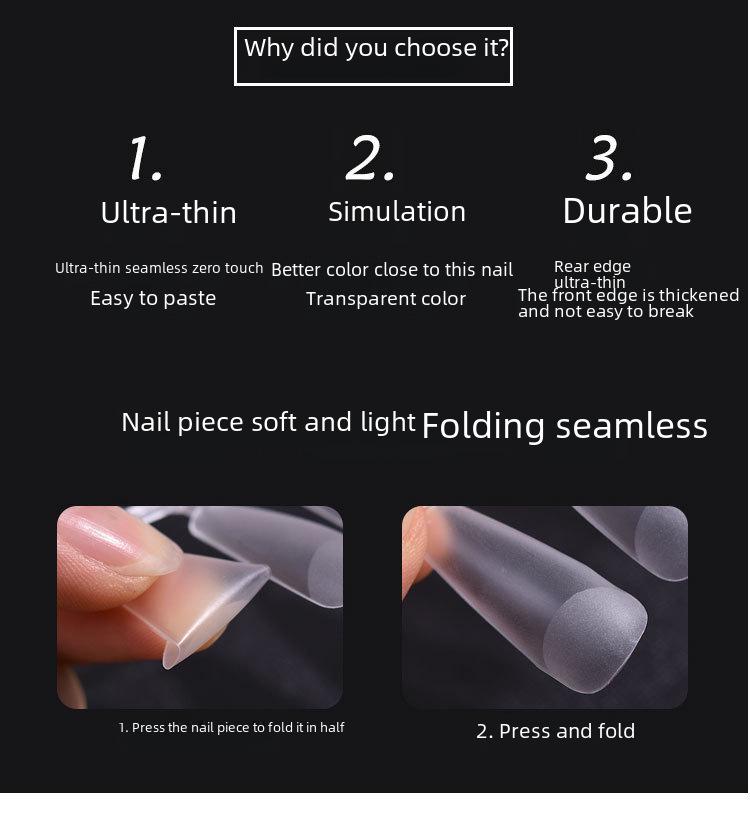 Why did you choose it?

1.
Ultra-thin
Ultra-thin seamless zero touch
Easy to paste

2.
Simulation
Better color close to this nail
Transparent color

3.
Durable
Rear edge ultra-thin
The front edge is thickened and not easy to break

Nail piece soft and light Folding seamless

1. Press the nail piece to fold it in half

2. Press and fold