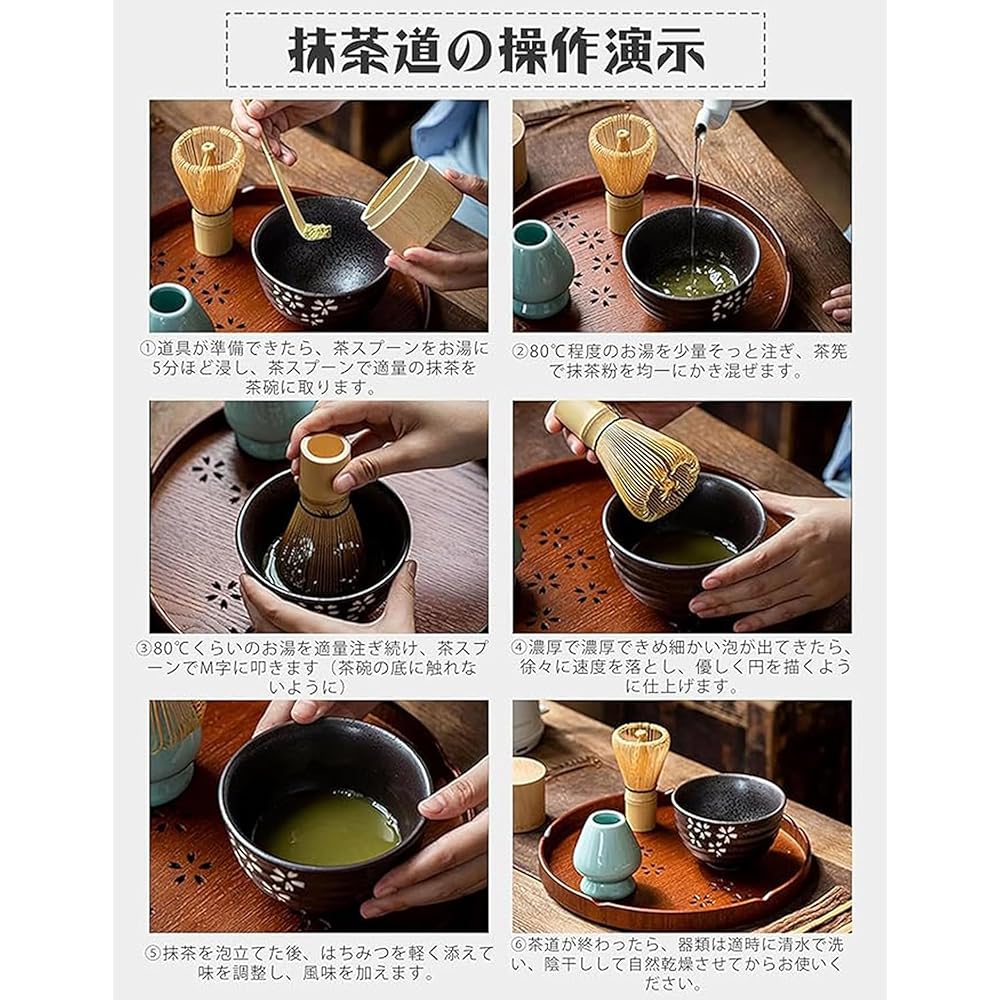 抹茶道の操作演示

①道具が準備できたら、茶スプーンをお湯に5分ほど浸し、茶スプーンで適量の抹茶を茶碗に取ります。

②80℃程度のお湯を少量そっと注ぎ、茶筅で抹茶粉を均一にかき混ぜます。

③80℃くらいのお湯を適量注ぎ続け、茶スプーンでM字に叩きます（茶碗の底に触れないように）

④濃厚で濃厚できめ細かい泡が出てきたら、徐々に速度を落とし、優しく円を描くように仕上げます。

⑤抹茶を泡立てた後、はちみつを軽く添えて味を調整し、風味を加えます。

⑥茶道が終わったら、器類は適時に清水で洗い、陰干しして自然乾燥させてからお使いください。