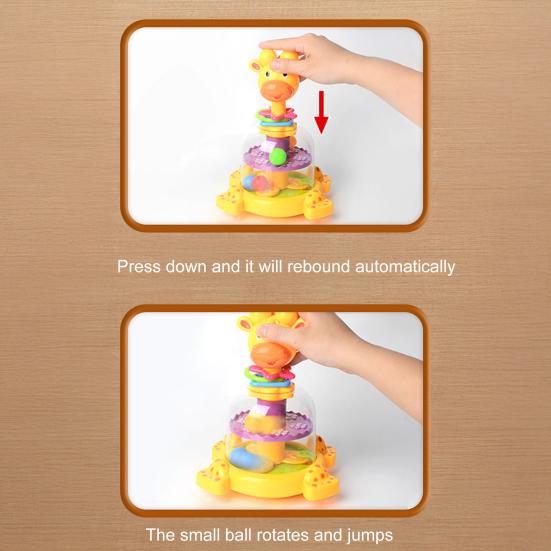 Press down and it will rebound automatically

The small ball rotates and jumps