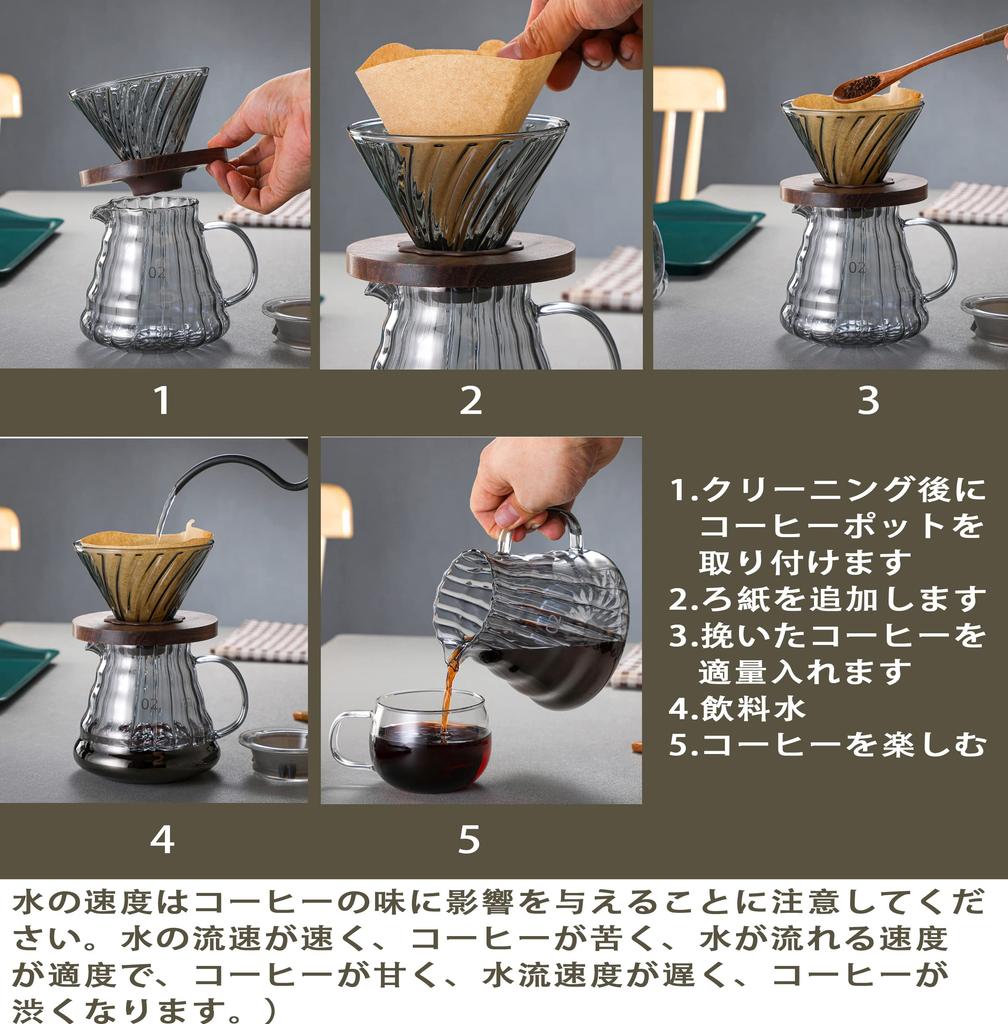 02

02

1

2

3

02

4

5

1.クリーニング後にコーヒーポットを取り付けます
2.ろ紙を追加します
3.挽いたコーヒーを適量入れます
4.飲料水
5.コーヒーを楽しむ

水の速度はコーヒーの味に影響を与えることに注意してください。水の流速が速く、コーヒーが苦く、水が流れる速度が適度で、コーヒーが甘く、水流速度が遅く、コーヒーが渋くなります。）