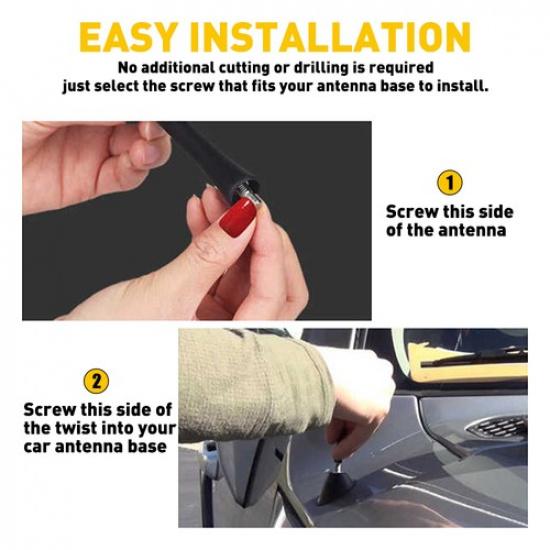 EASY INSTALLATION
No additional cutting or drilling is required just select the screw that fits your antenna base to install.

1
Screw this side of the antenna

2
Screw this side of the twist into your car antenna base