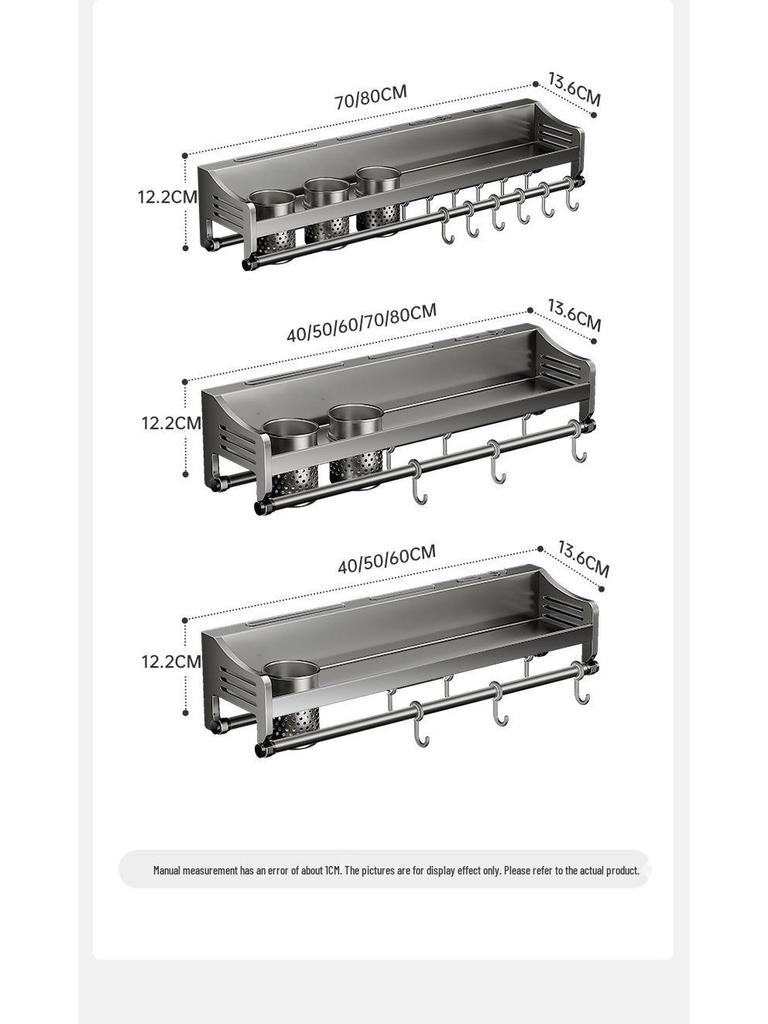 70/80CM
13.6CM
12.2CM

40/50/60/70/80CM
13.6CM
12.2CM

40/50/60CM
13.6CM
12.2CM

Manual measurement has an error of about 1CM. The pictures are for display effect only. Please refer to the actual product.