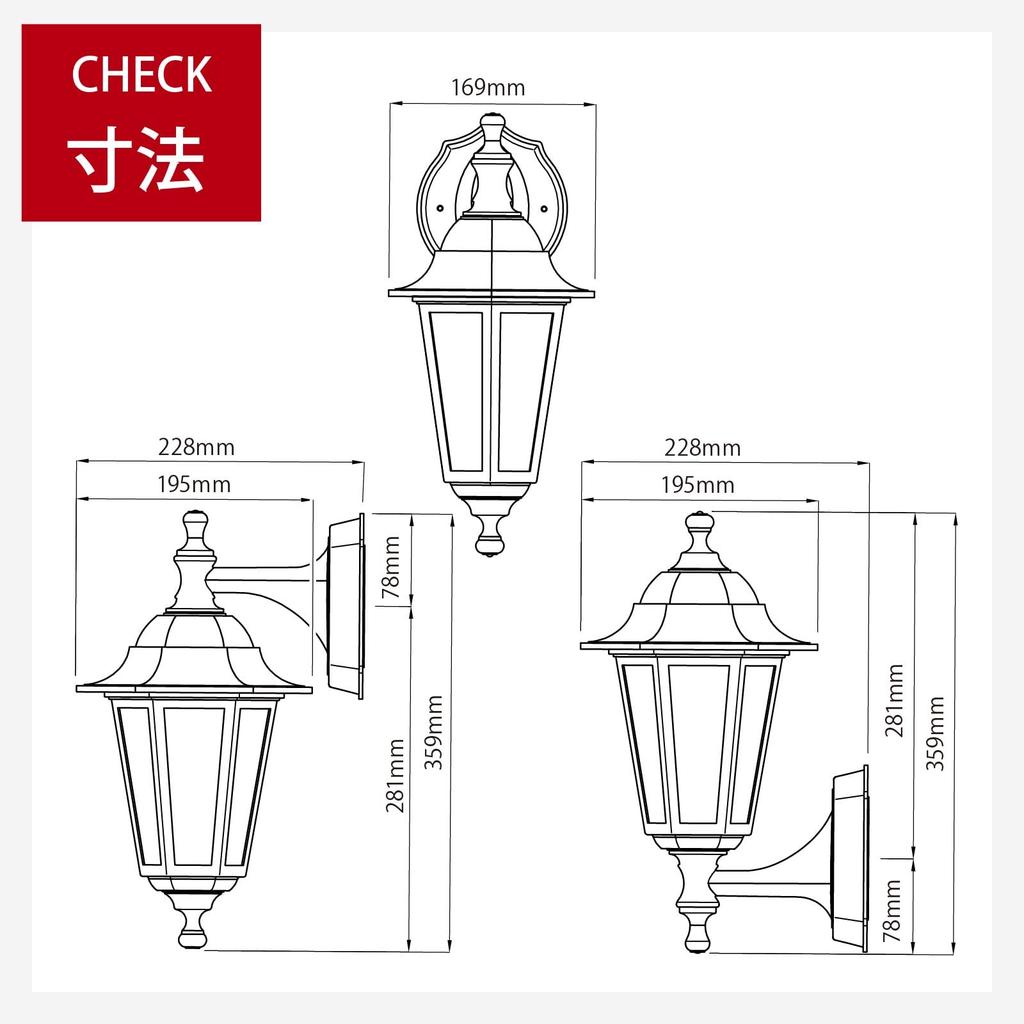 CHECK
寸法

169mm

228mm
195mm
78mm
281mm
359mm

228mm
195mm
281mm
359mm
78mm