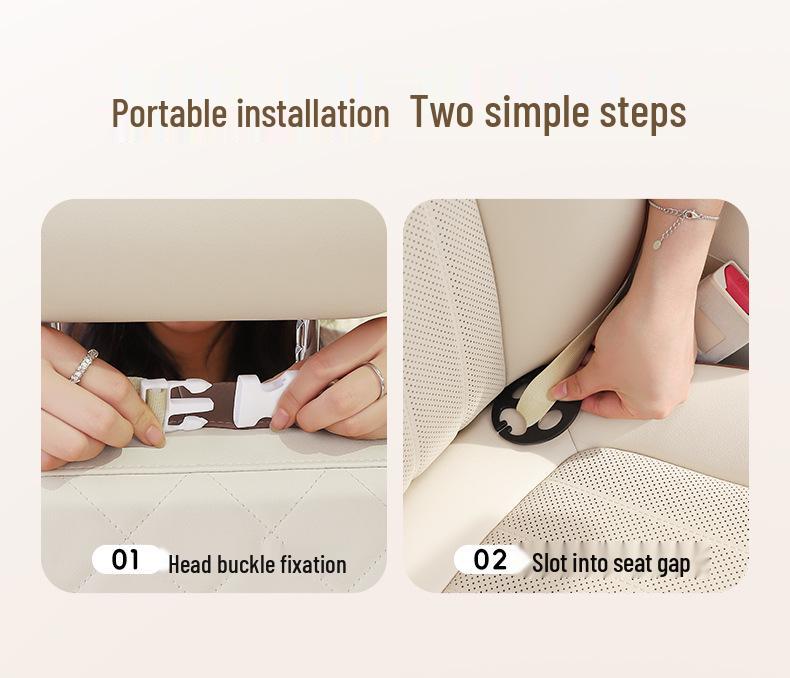 Portable installation Two simple steps

01 Head buckle fixation

02 Slot into seat gap