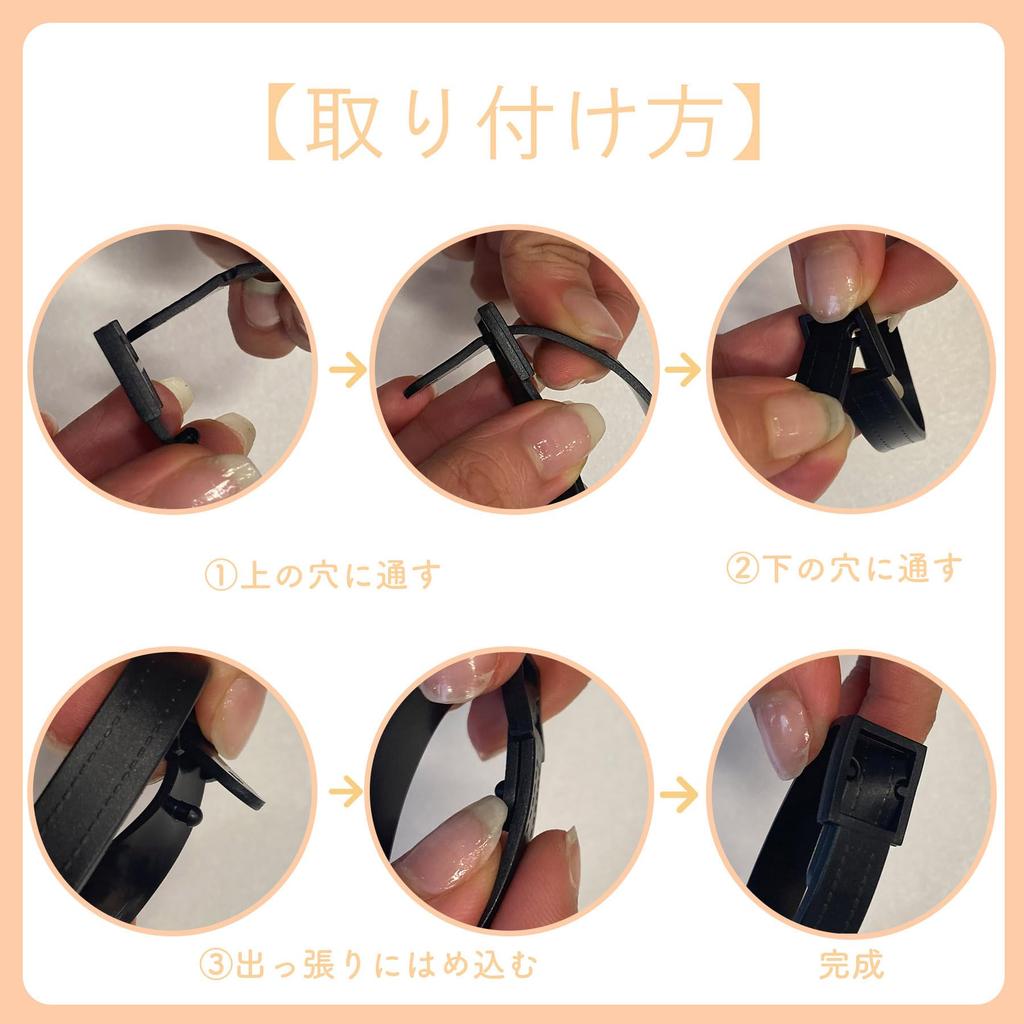 【取り付け方】

①上の穴に通す

②下の穴に通す

③出っ張りにはめ込む

完成