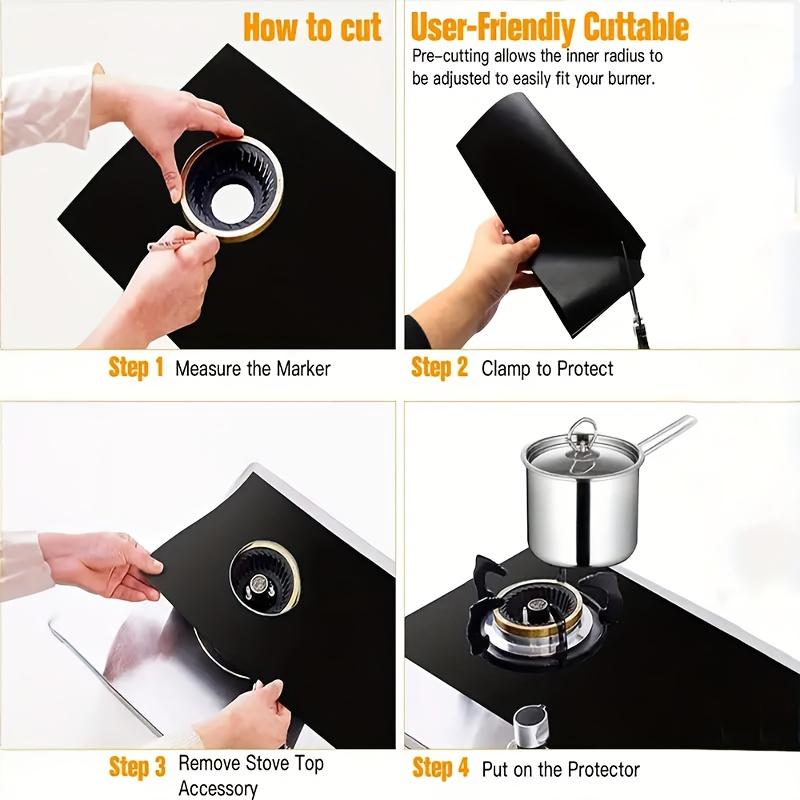 How to cut

User-Friendiy Cuttable

Pre-cutting allows the inner radius to be adjusted to easily fit your burner.

Step 1 Measure the Marker

Step 2 Clamp to Protect

Step 3 Remove Stove Top Accessory

Step 4 Put on the Protector