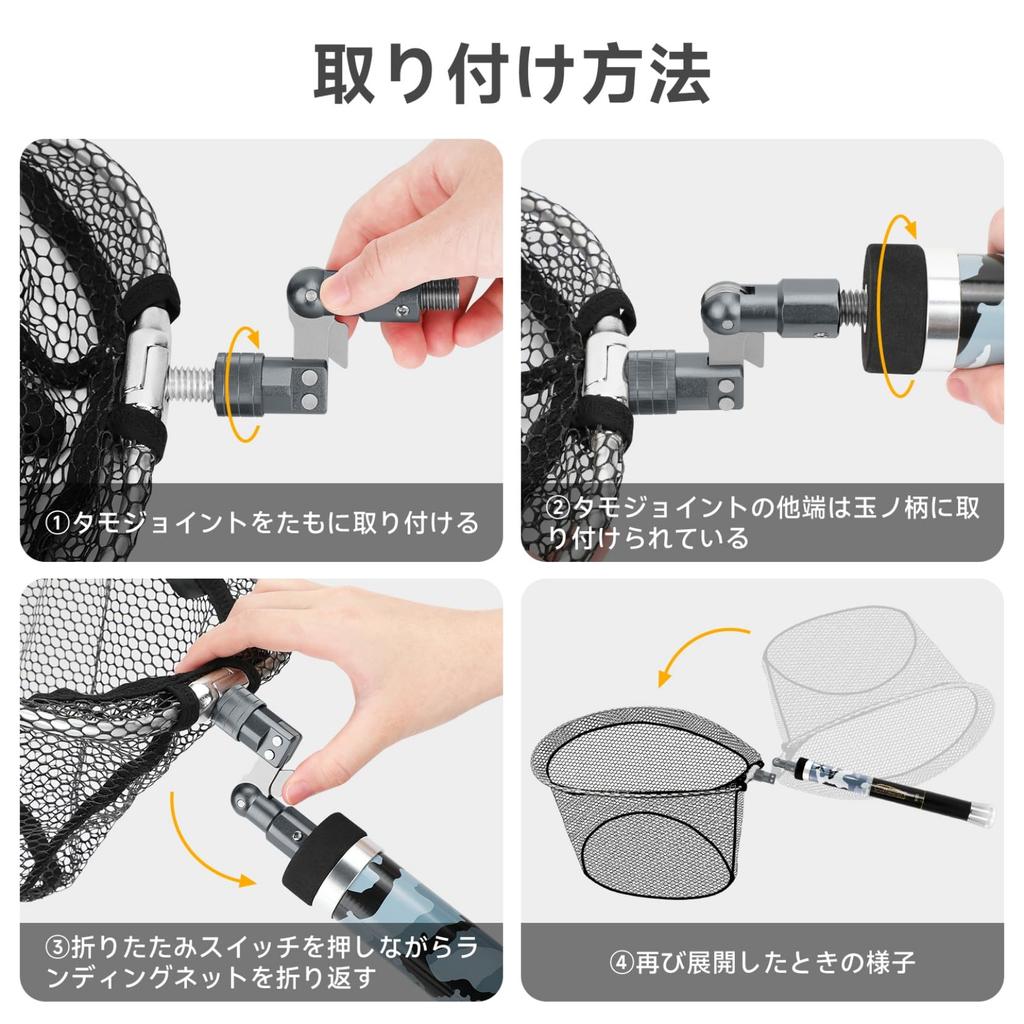 取り付け方法

①タモジョイントをたもに取り付ける

②タモジョイントの他端は玉ノ柄に取り付けられている

③折りたたみスイッチを押しながらランディングネットを折り返す

④再び展開したときの様子