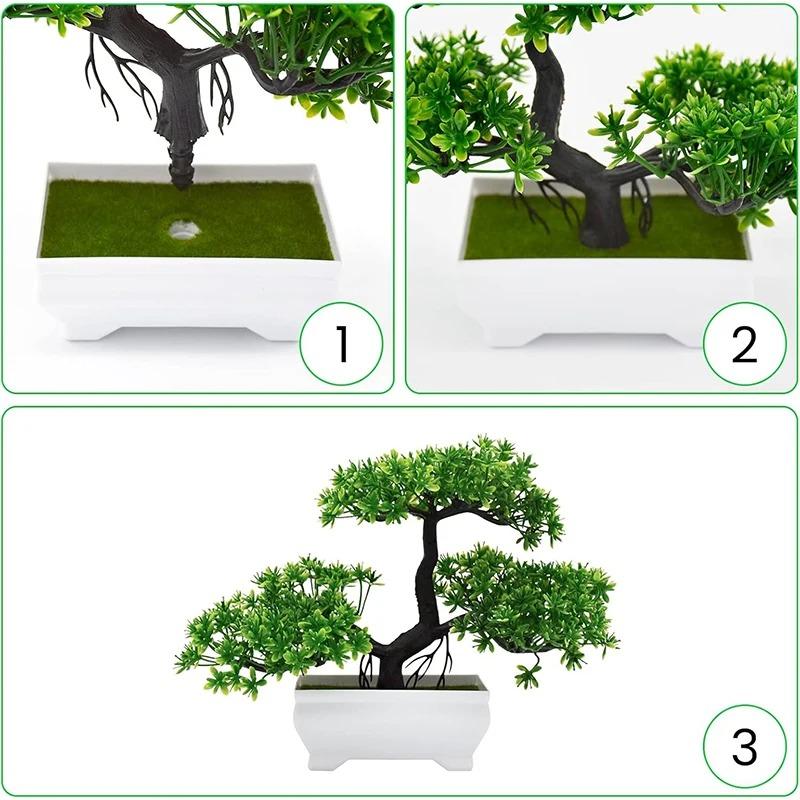 1

2

3