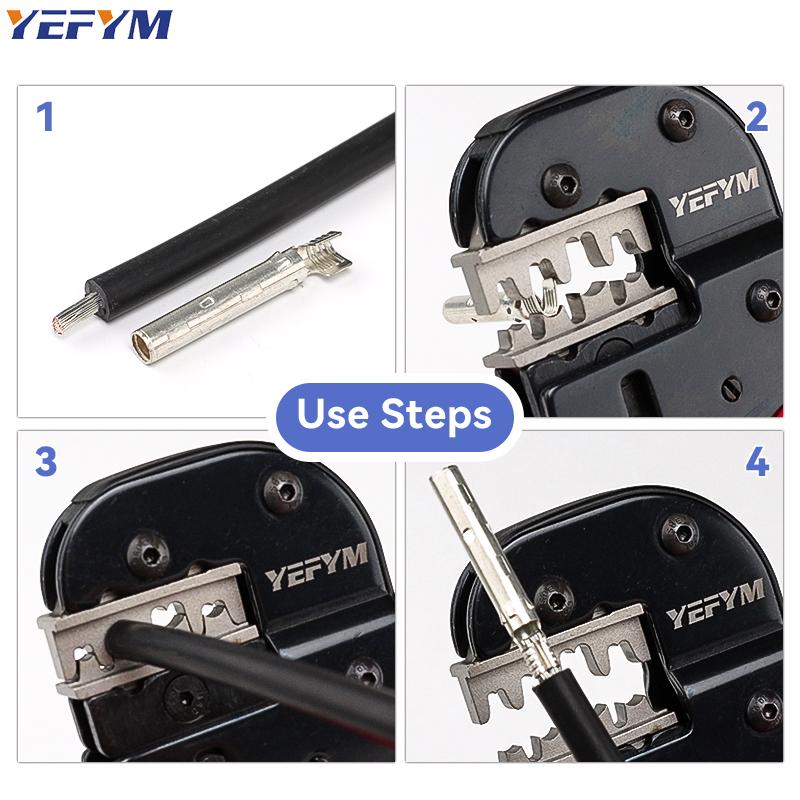 YEFYM

1

2

YEFYM

Use Steps

3

YEFYM

4

YEFYM