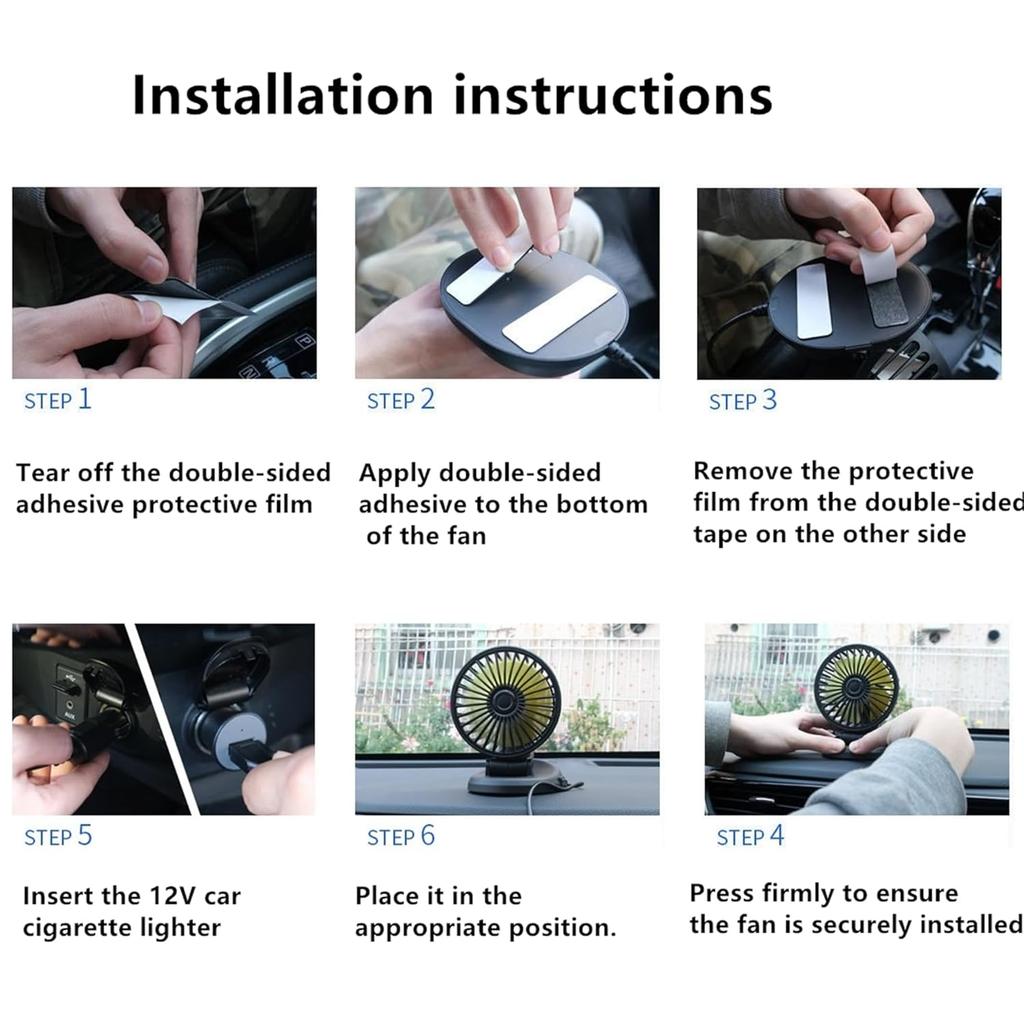 Installation instructions

STEP 1

Tear off the double-sided adhesive protective film

STEP 2

Apply double-sided adhesive to the bottom of the fan

STEP 3

Remove the protective film from the double-sided tape on the other side

STEP 5

Insert the 12V car cigarette lighter

STEP 6

Place it in the appropriate position.

STEP 4

Press firmly to ensure the fan is securely installed