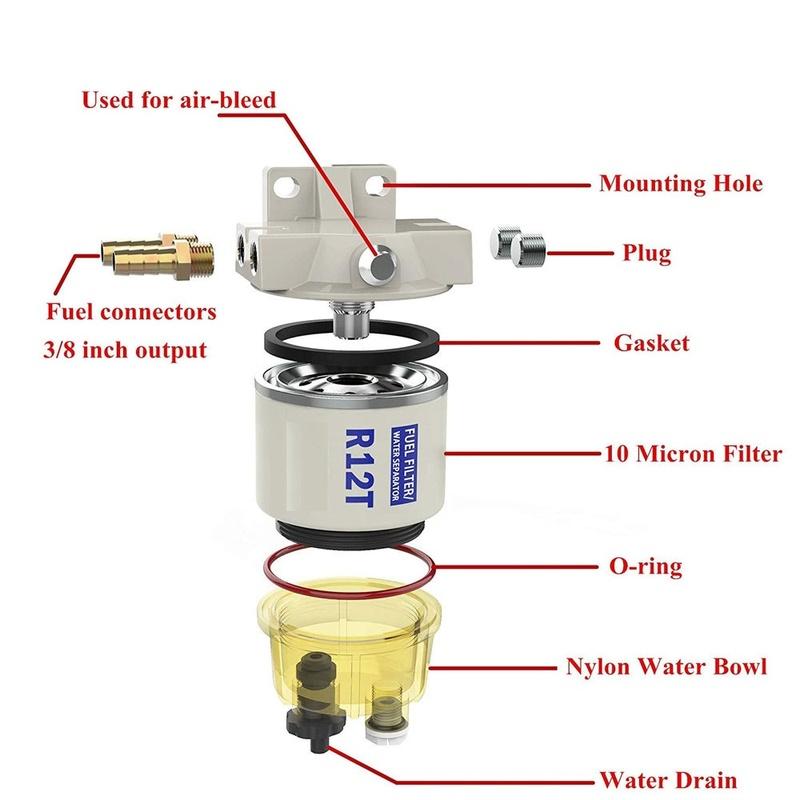 Used for air-bleed

Mounting Hole

Plug

Fuel connectors
3/8 inch output

Gasket

R12T
FUEL FILTER/
WATER SEPARATOR

10 Micron Filter

O-ring

Nylon Water Bowl

Water Drain