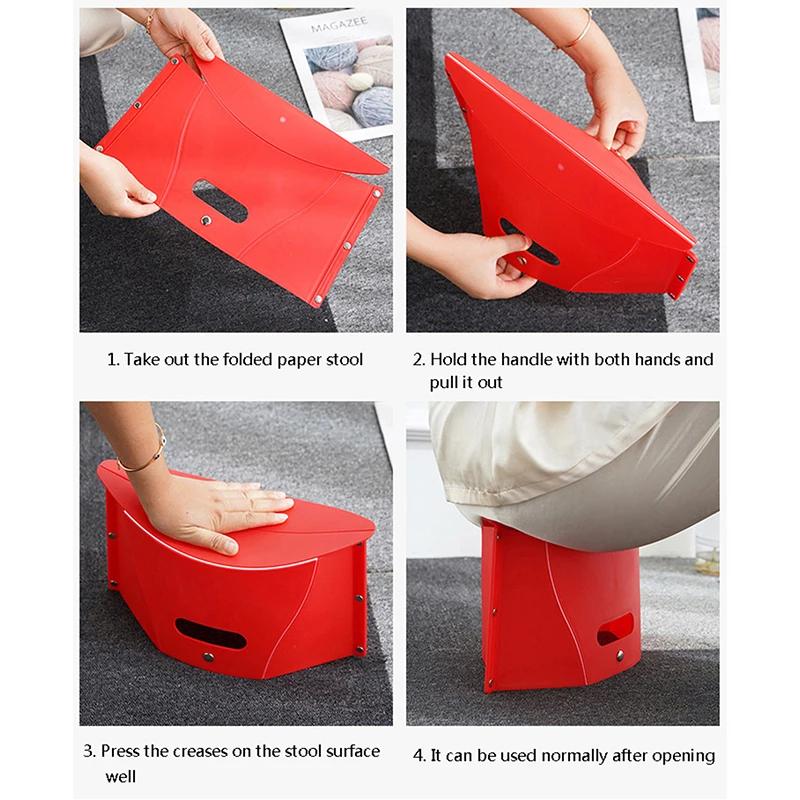 MAGAZEE

1. Take out the folded paper stool

2. Hold the handle with both hands and pull it out

3. Press the creases on the stool surface well

4. It can be used normally after opening