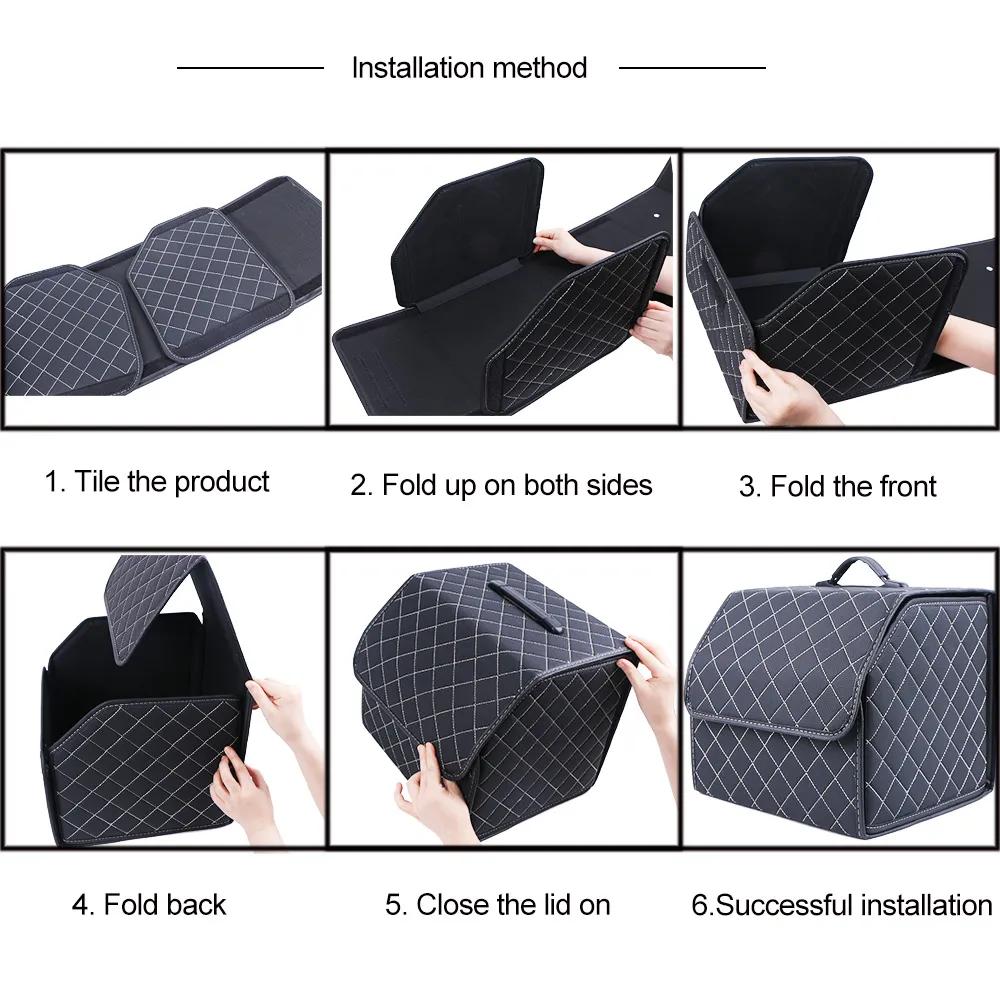 Installation method

1. Tile the product

2. Fold up on both sides

3. Fold the front

4. Fold back

5. Close the lid on

6.Successful installation