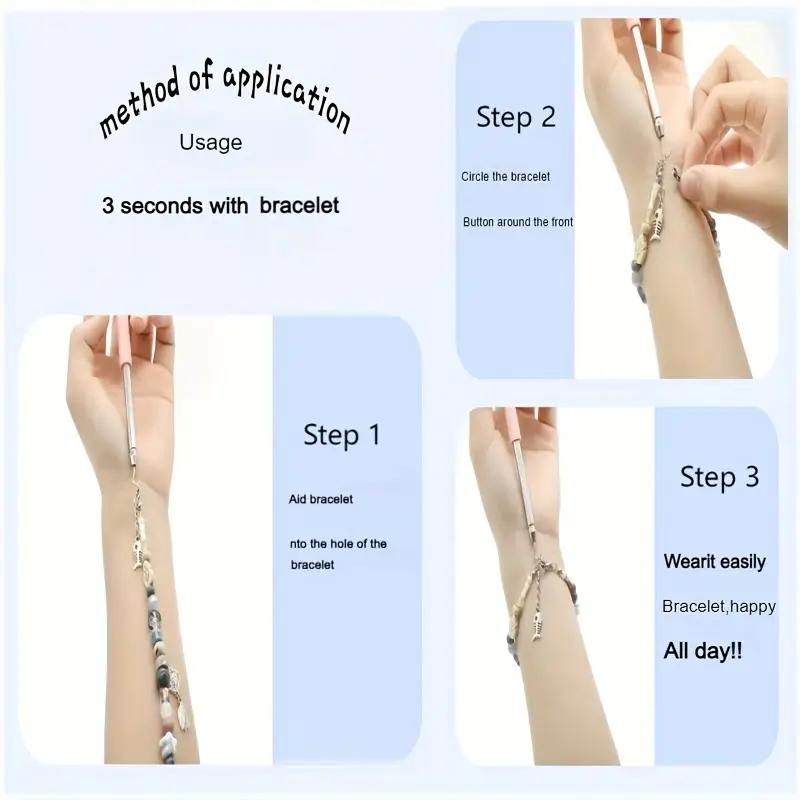 method of application

Usage

3 seconds with bracelet

Step 2

Circle the bracelet

Button around the front

Step 1

Aid bracelet

nto the hole of the bracelet

Step 3

Wearit easily

Bracelet,happy

All day!!