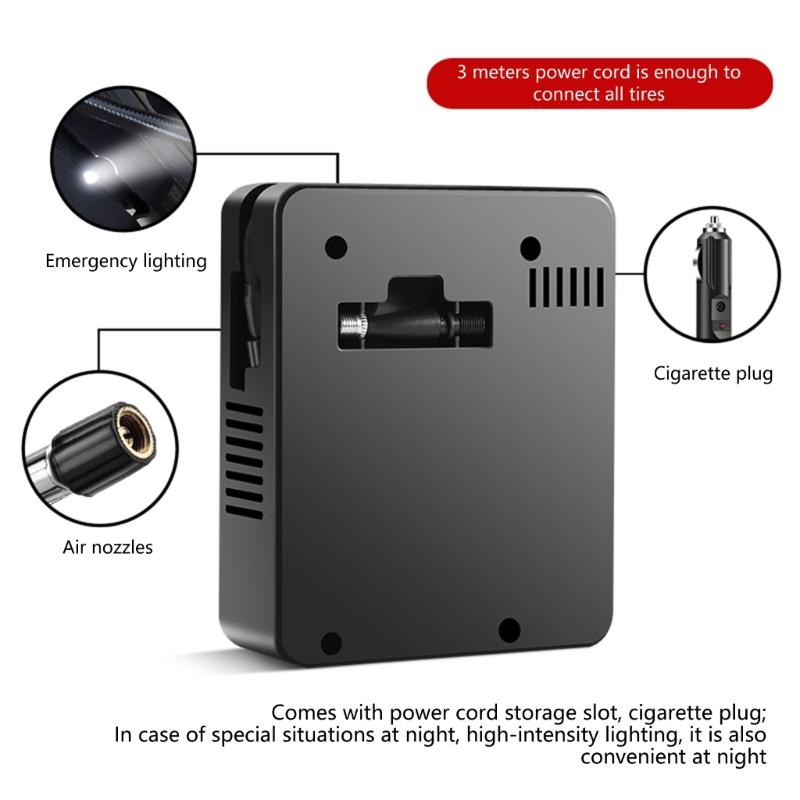 3 meters power cord is enough to connect all tires

Emergency lighting

Cigarette plug

Air nozzles

Comes with power cord storage slot, cigarette plug;
In case of special situations at night, high-intensity lighting, it is also convenient at night