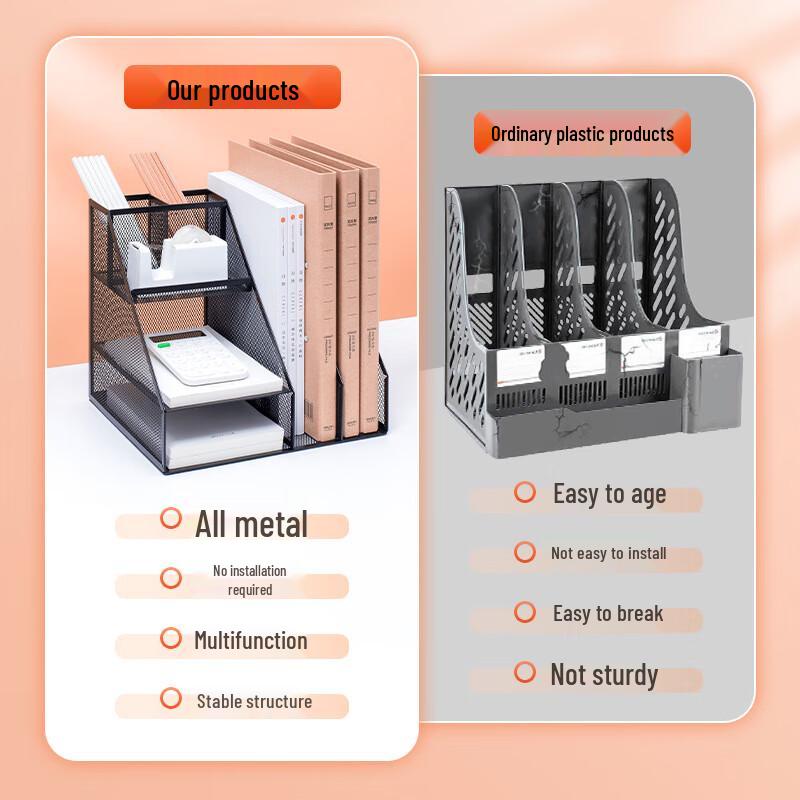 Our products

All metal

No installation required

Multifunction

Stable structure

Ordinary plastic products

Easy to age

Not easy to install

Easy to break

Not sturdy