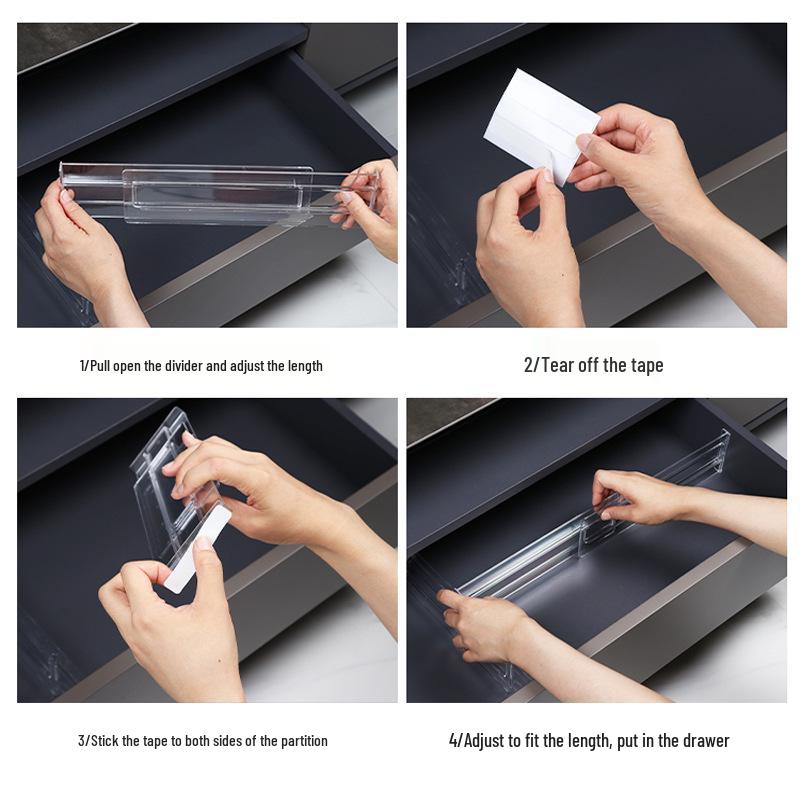 1/Pull open the divider and adjust the length

2/Tear off the tape

3/Stick the tape to both sides of the partition

4/Adjust to fit the length, put in the drawer