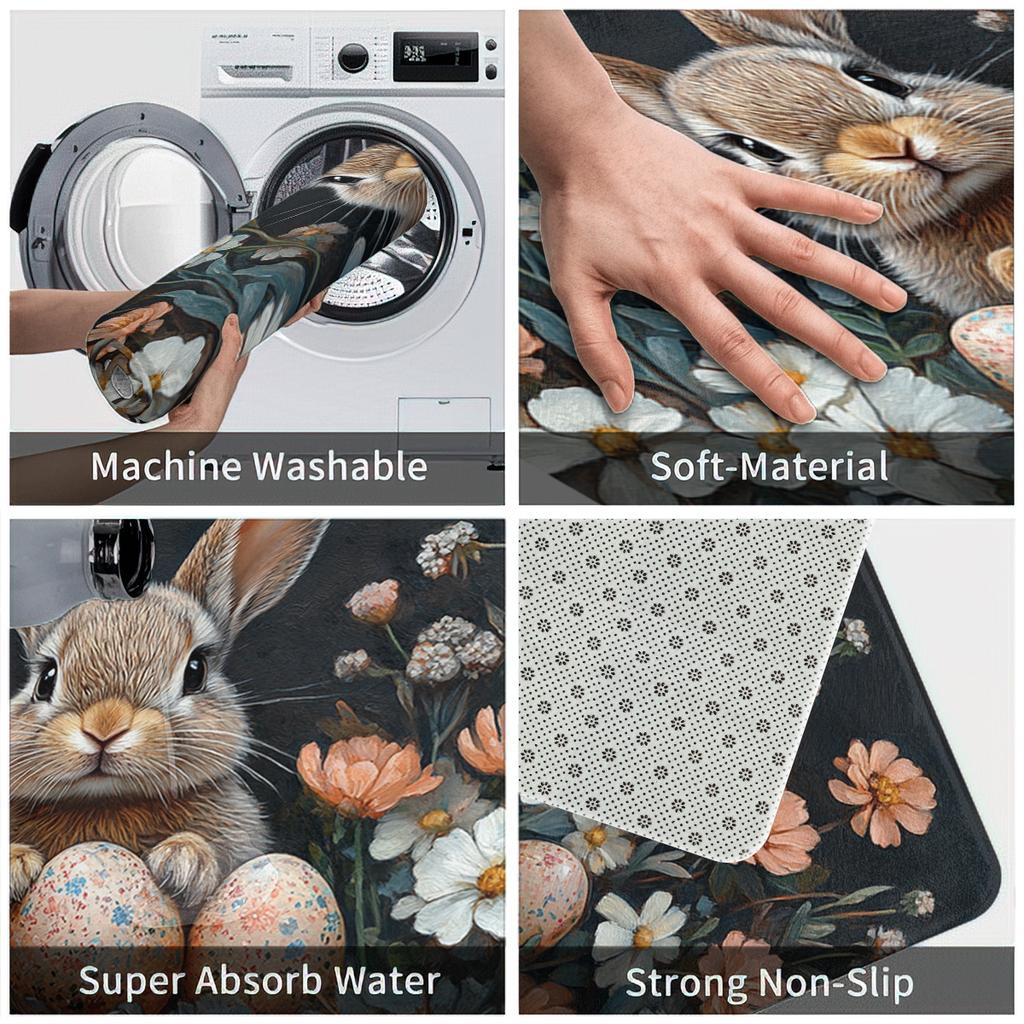 Machine Washable

Soft-Material

Super Absorb Water

Strong Non-Slip