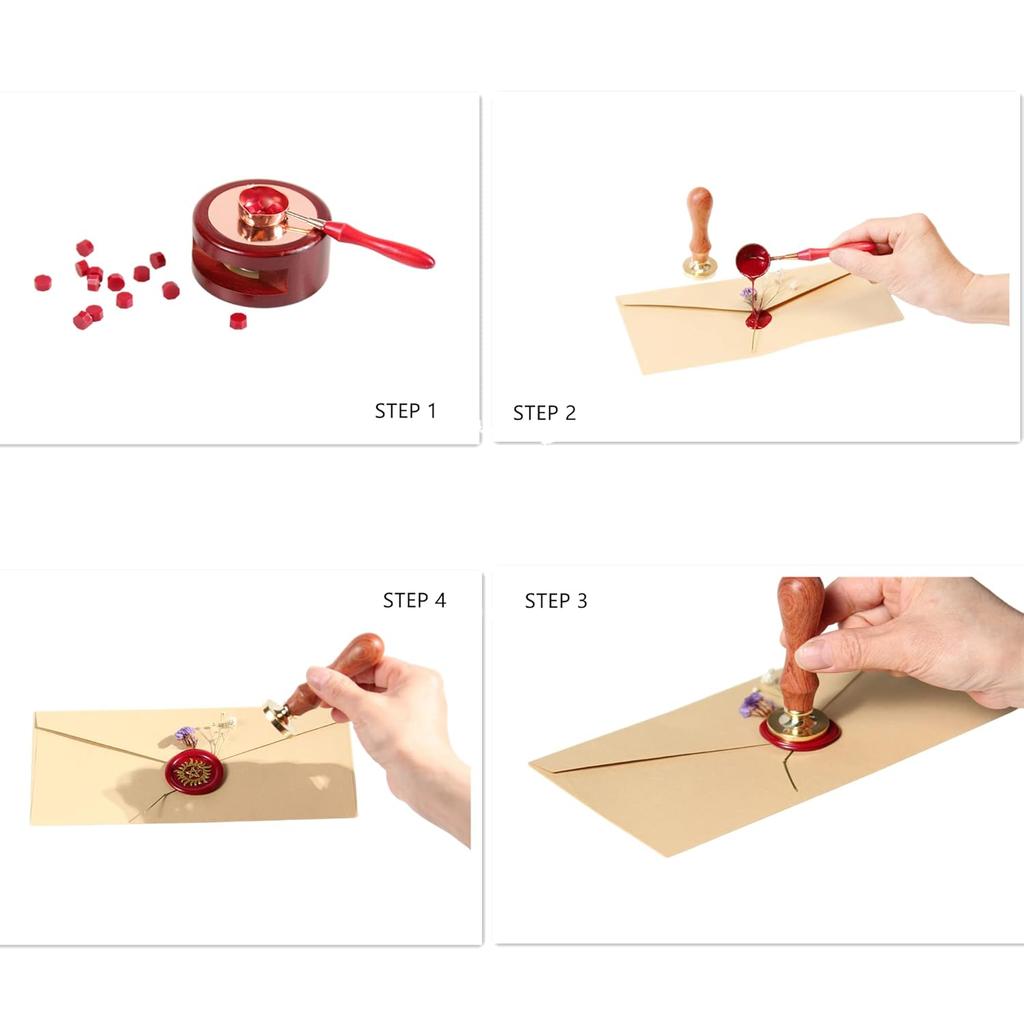 STEP 1

STEP 2

STEP 4

STEP 3