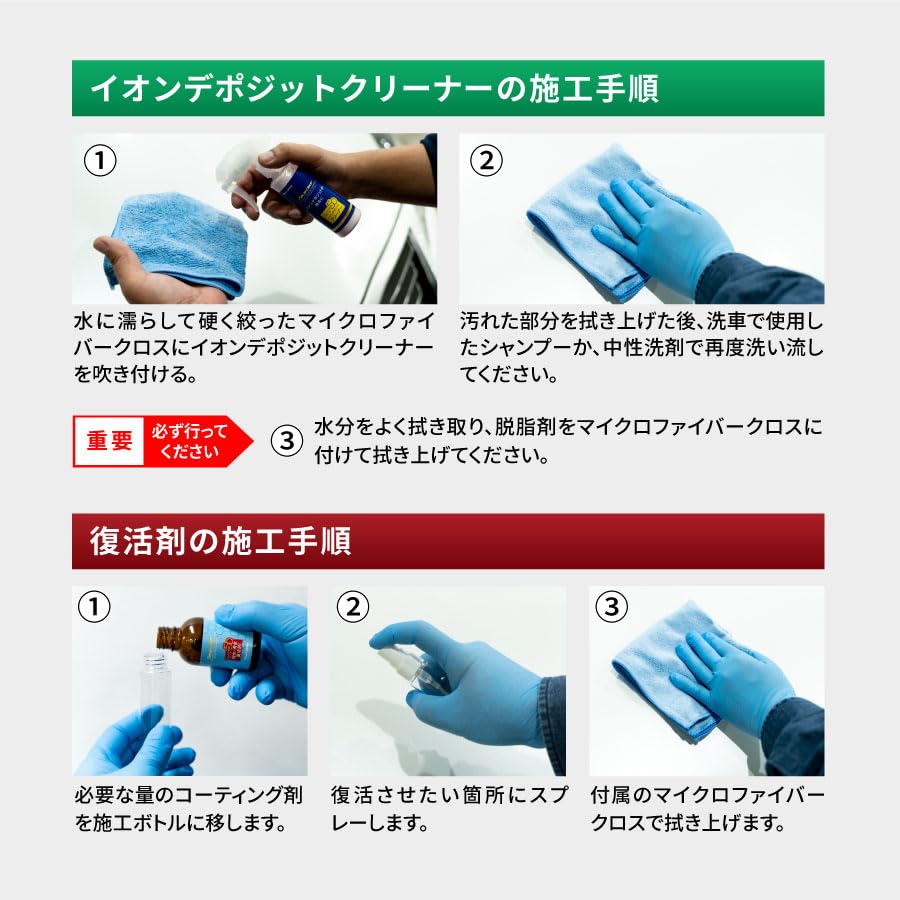 イオンデポジットクリーナーの施工手順

①

水に濡らして硬く絞ったマイクロファイバークロスにイオンデポジットクリーナーを吹き付ける。

②

汚れた部分を拭き上げた後、洗車で使用したシャンプーか、中性洗剤で再度洗い流してください。

重要 必ず行ってください

③ 水分をよく拭き取り、脱脂剤をマイクロファイバークロスに付けて拭き上げてください。

復活剤の施工手順

①

必要な量のコーティング剤を施工ボトルに移します。

②

復活させたい箇所にスプレーします。

③

付属のマイクロファイバークロスで拭き上げます。