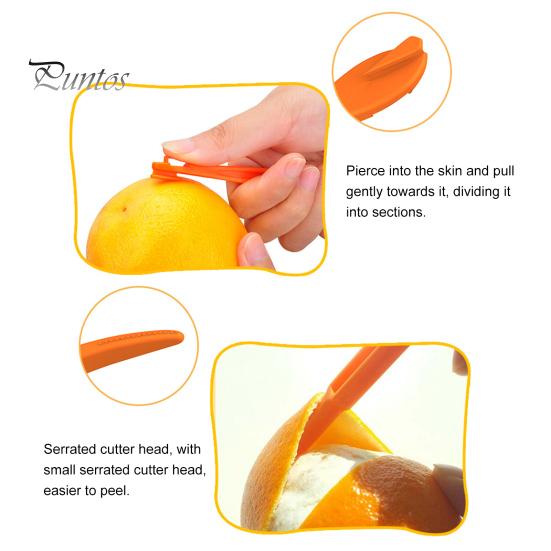 Puntos

Pierce into the skin and pull gently towards it, dividing it into sections.

Serrated cutter head, with small serrated cutter head, easier to peel.