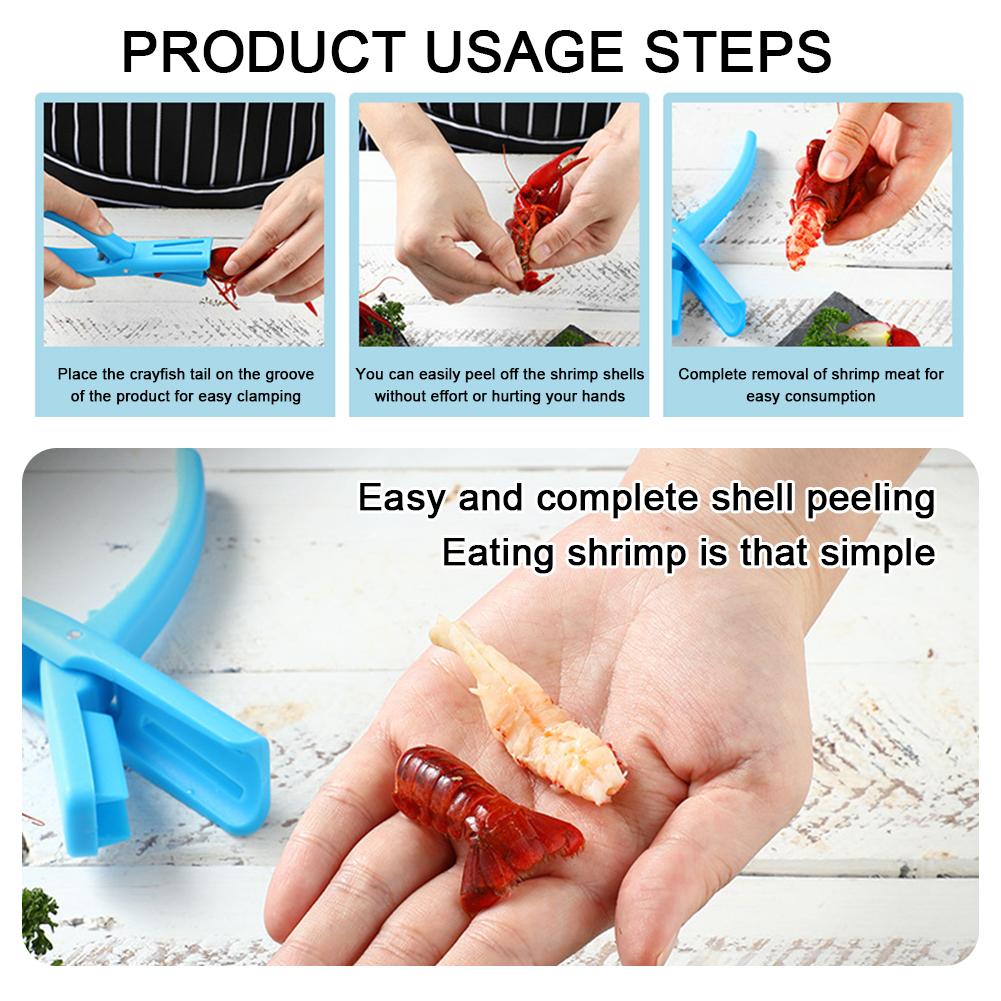 PRODUCT USAGE STEPS

Place the crayfish tail on the groove of the product for easy clamping

You can easily peel off the shrimp shells without effort or hurting your hands

Complete removal of shrimp meat for easy consumption

Easy and complete shell peeling
Eating shrimp is that simple