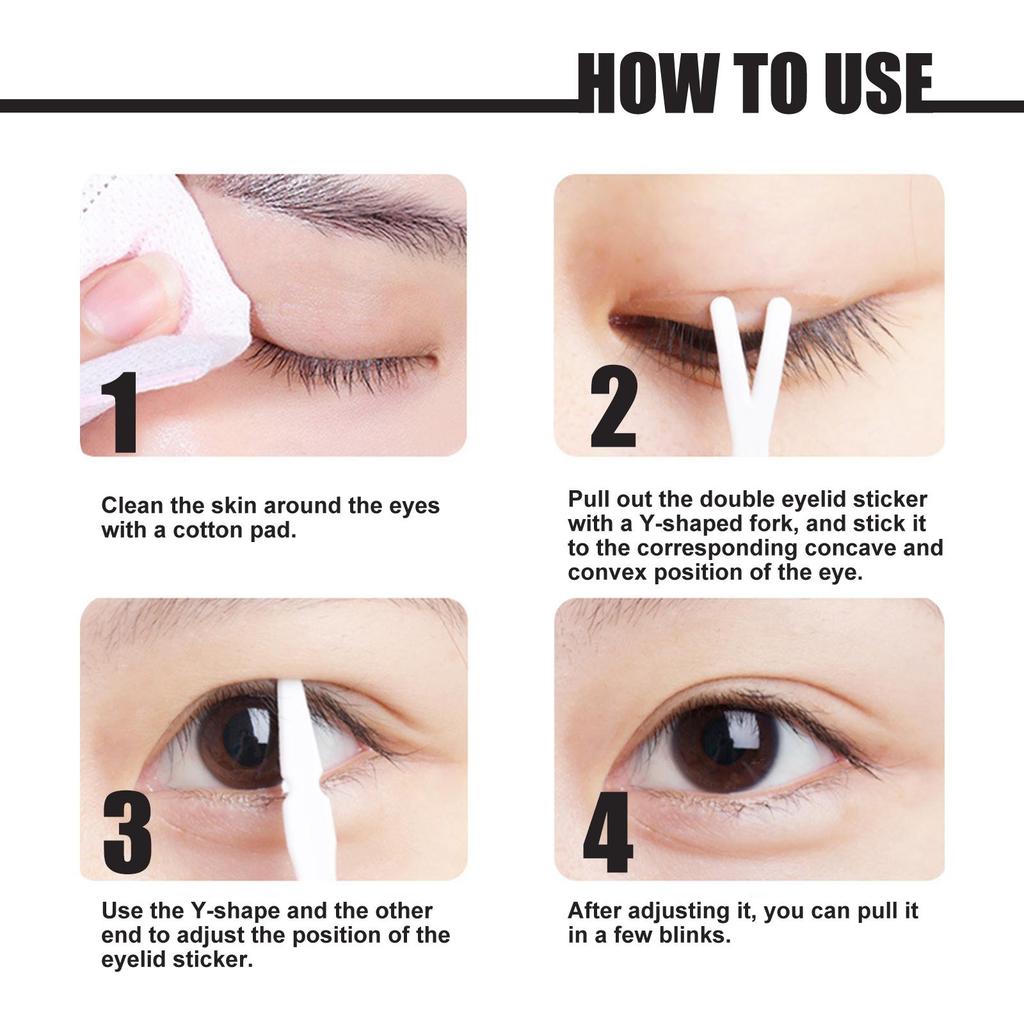 HOW TO USE

1

Clean the skin around the eyes with a cotton pad.

2

Pull out the double eyelid sticker with a Y-shaped fork, and stick it to the corresponding concave and convex position of the eye.

3

Use the Y-shape and the other end to adjust the position of the eyelid sticker.

4

After adjusting it, you can pull it in a few blinks.