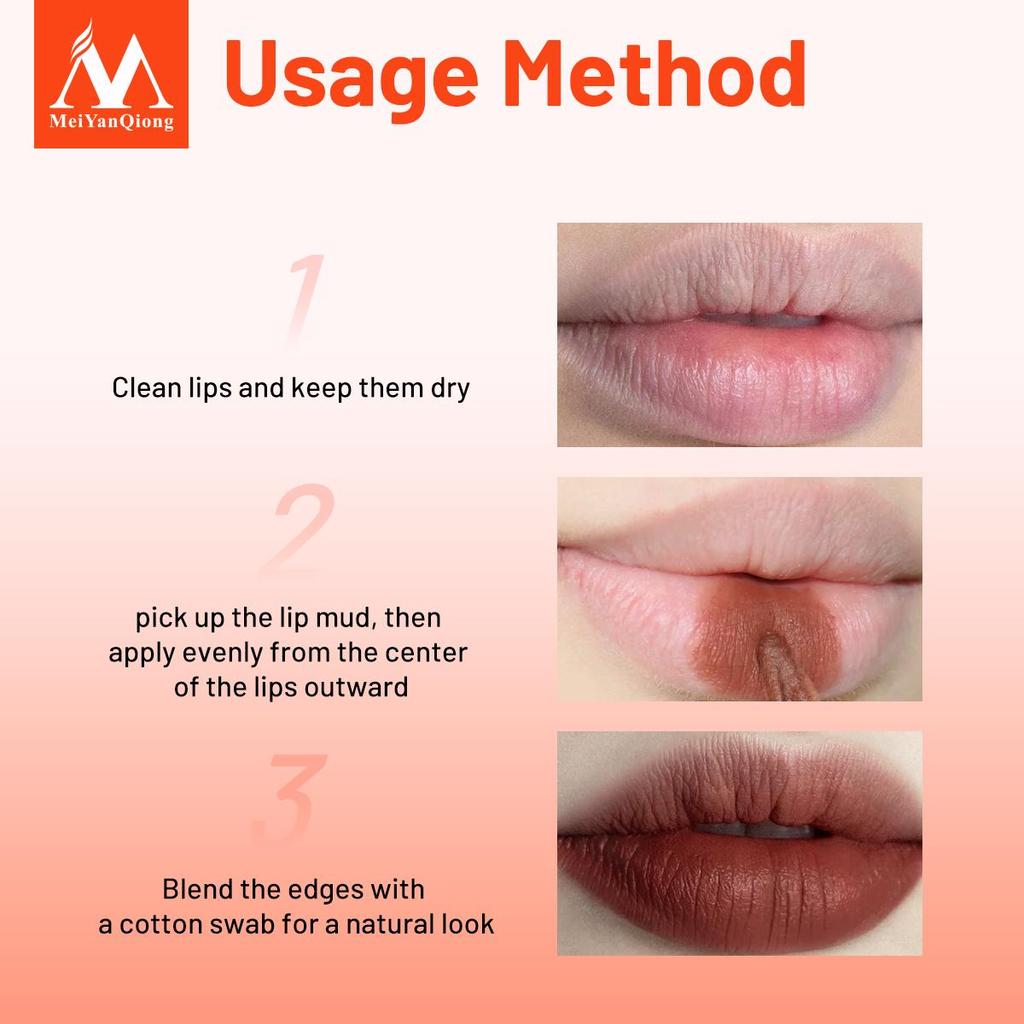 MeiYanQiong

Usage Method

1

Clean lips and keep them dry

2

pick up the lip mud, then apply evenly from the center of the lips outward

3

Blend the edges with a cotton swab for a natural look