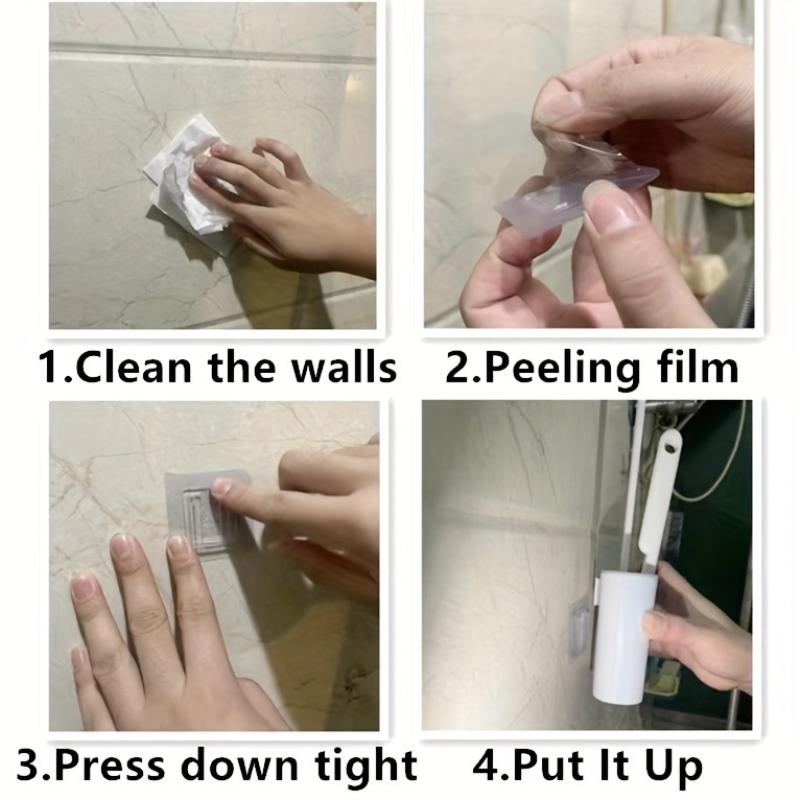 1.Clean the walls

2.Peeling film

3.Press down tight

4.Put It Up