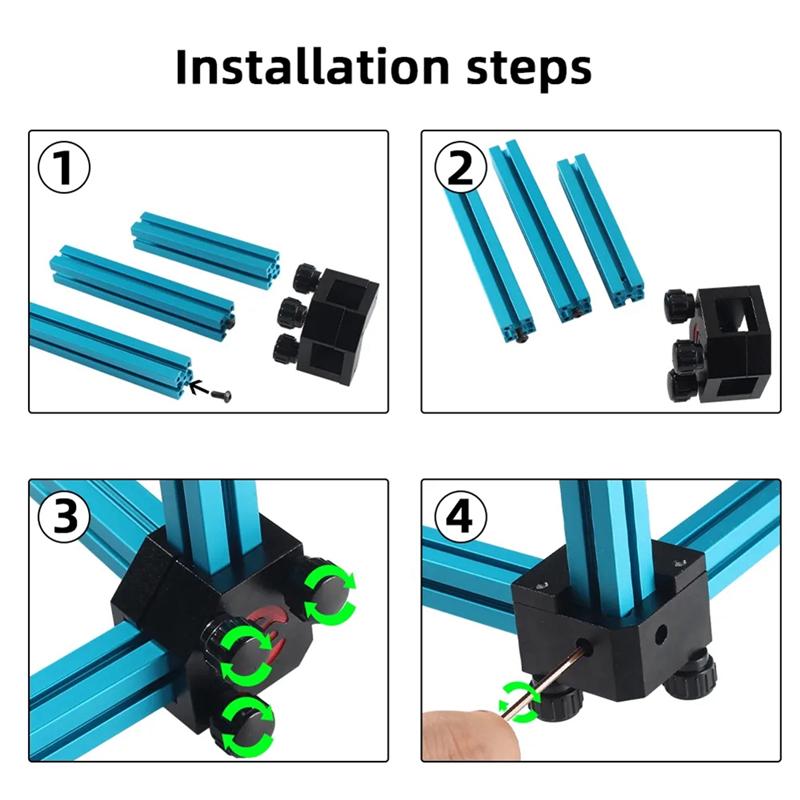 Installation steps

①

②

③

④