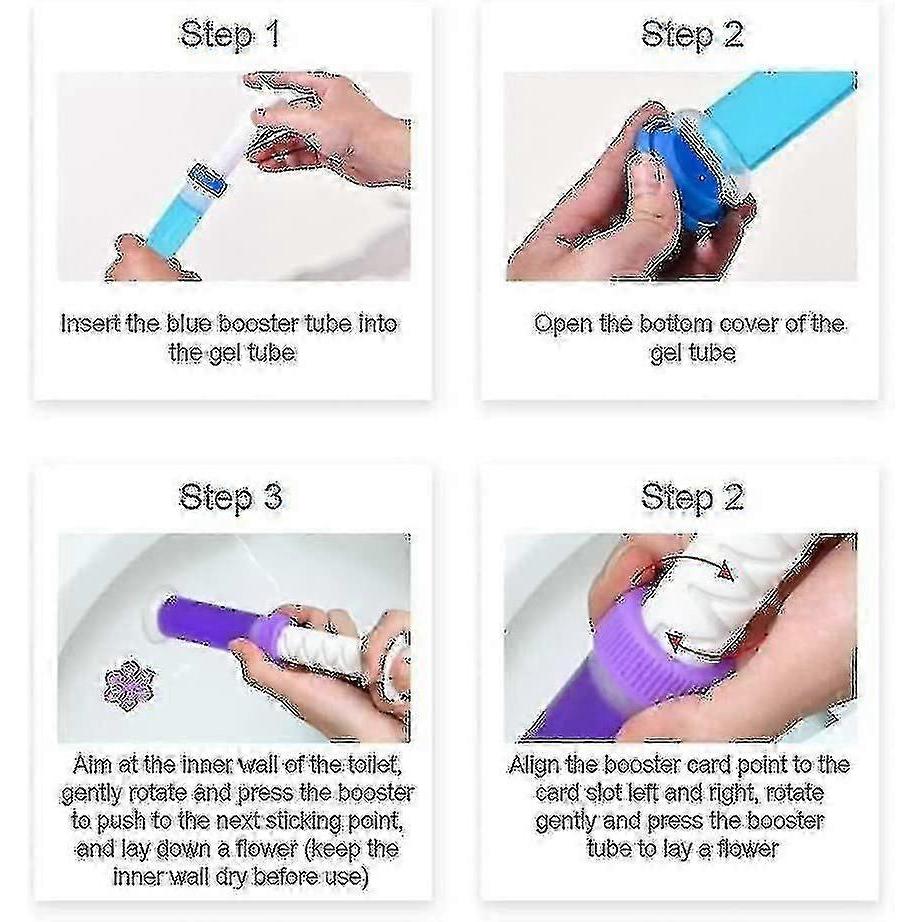 Step 1

Insert the blue booster tube into the gel tube

Step 2

Open the bottom cover of the gel tube

Step 3

Aim at the inner wall of the toilet, gently rotate and press the booster to push to the next sticking point, and lay down a flower (keep the inner wall dry before use)

Step 2

Align the booster card point to the card slot left and right, rotate gently and press the booster tube to lay a flower