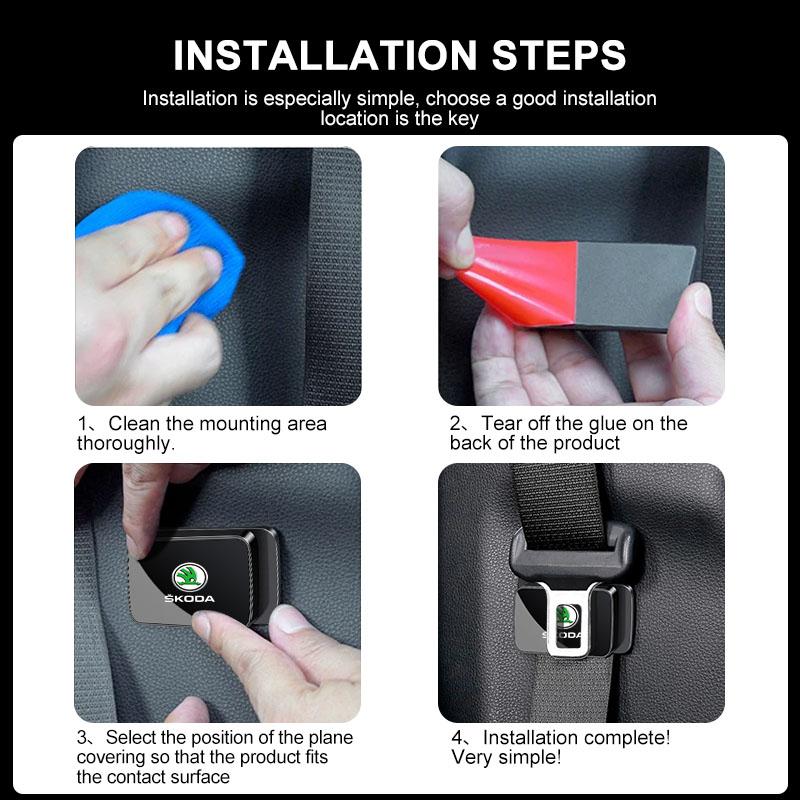 INSTALLATION STEPS

Installation is especially simple, choose a good installation location is the key

1、Clean the mounting area thoroughly.

2、Tear off the glue on the back of the product

ŠKODA

3、Select the position of the plane covering so that the product fits the contact surface

ŠKODA

4、Installation complete! Very simple!