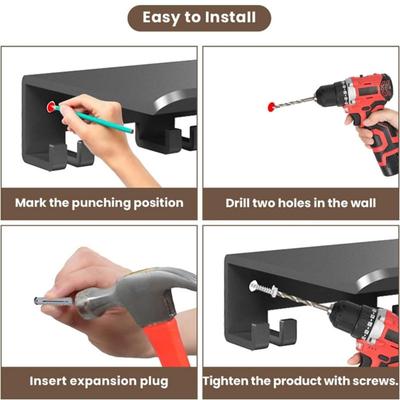 Easy to Install

Mark the punching position

Drill two holes in the wall

Insert expansion plug

Tighten the product with screws.