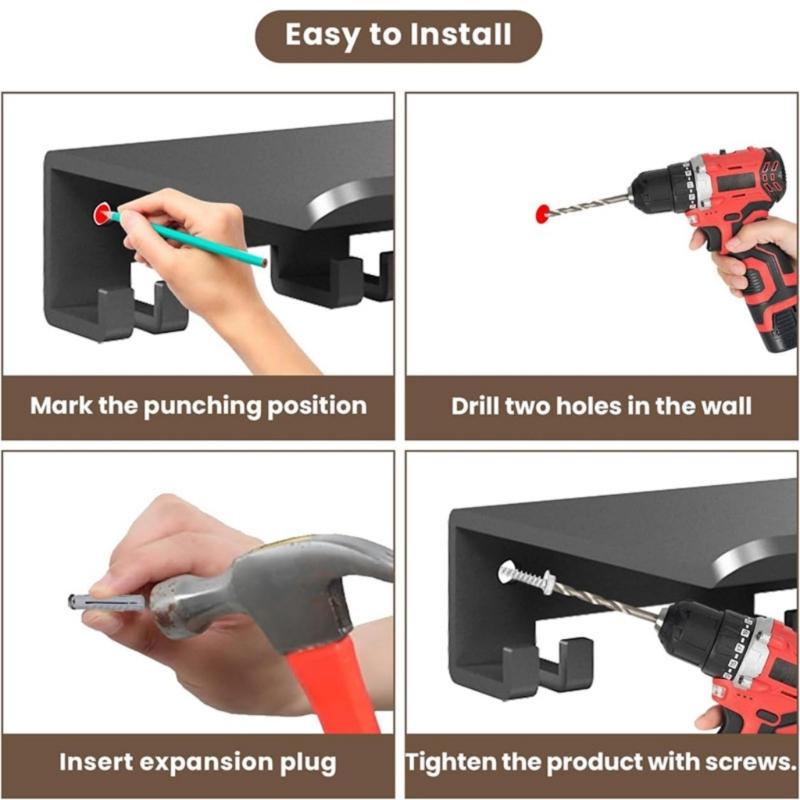 Easy to Install

Mark the punching position

Drill two holes in the wall

Insert expansion plug

Tighten the product with screws.