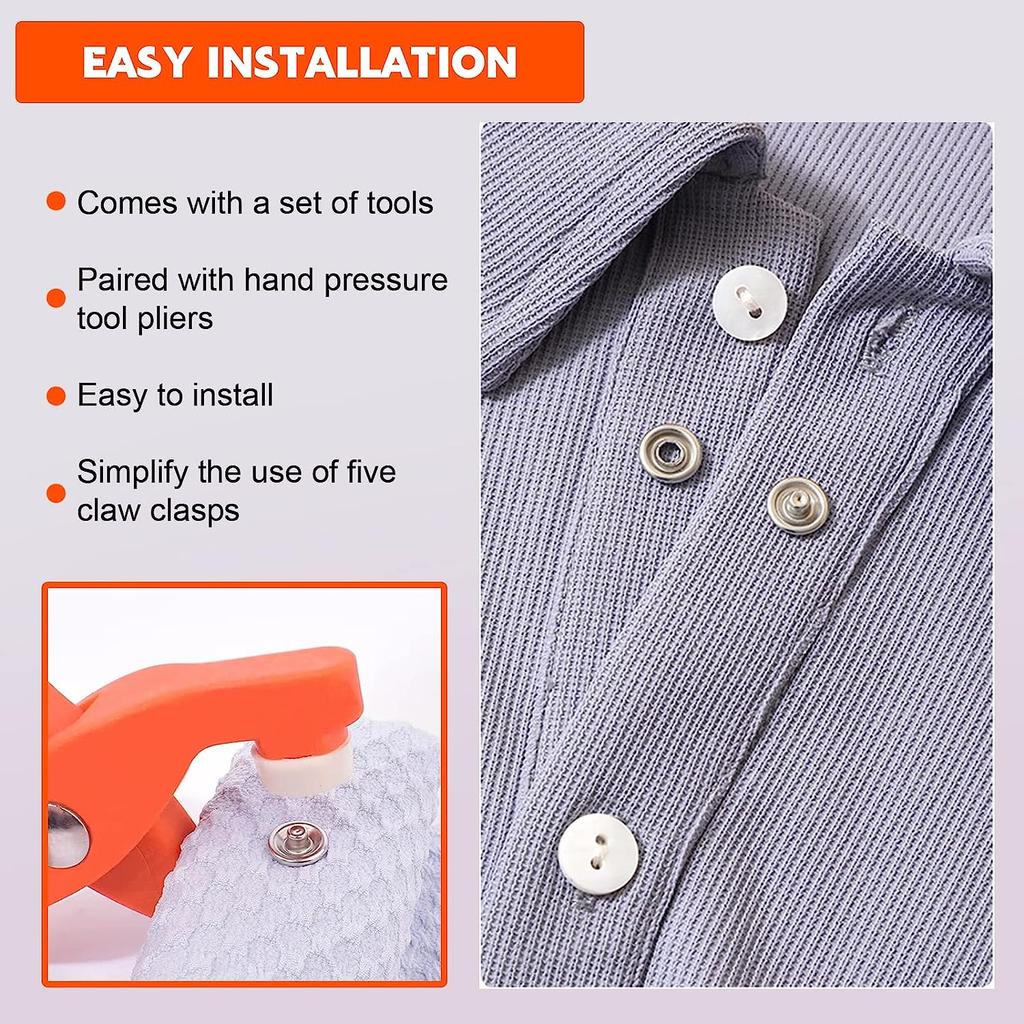 EASY INSTALLATION

Comes with a set of tools

Paired with hand pressure tool pliers

Easy to install

Simplify the use of five claw clasps